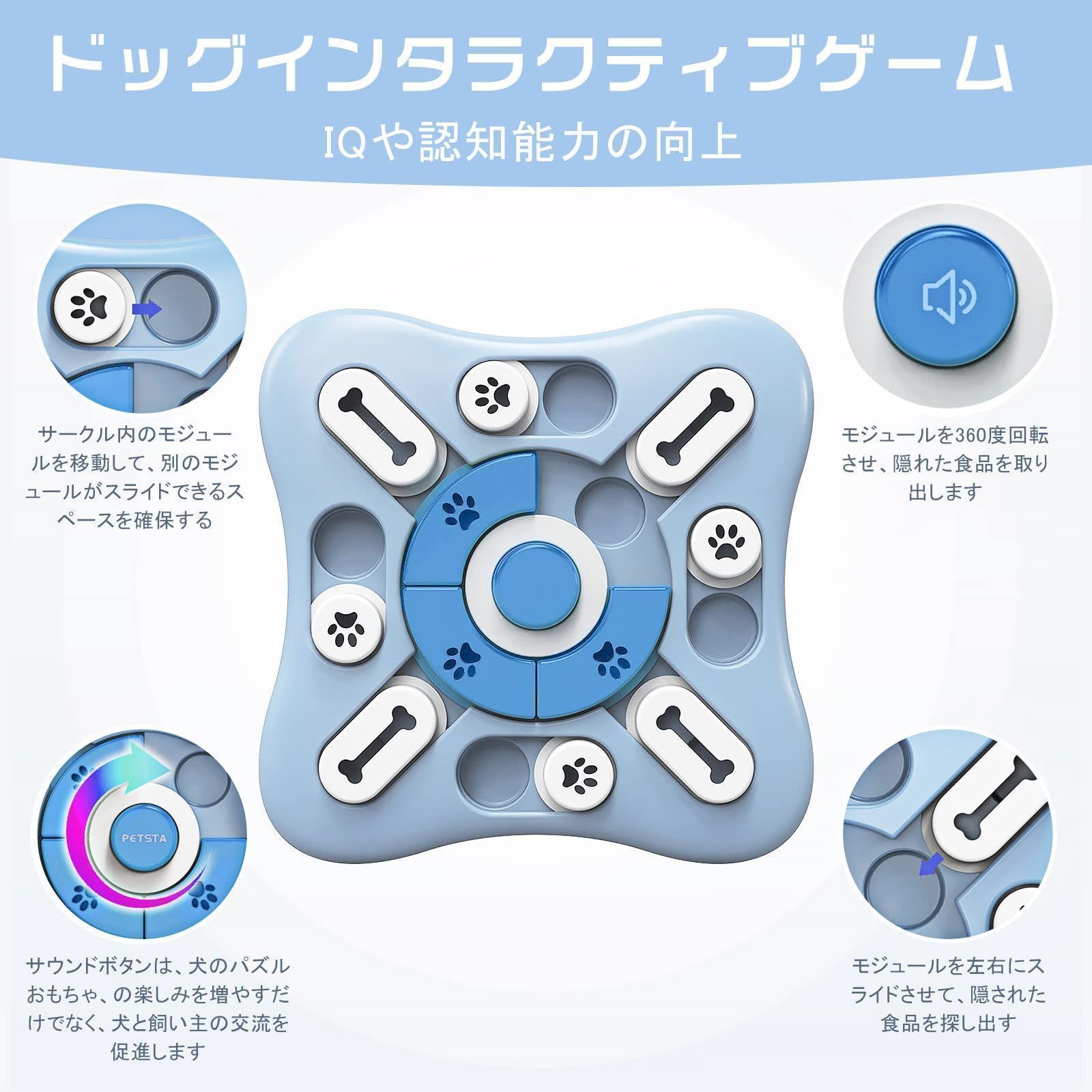 ドッグインタラクティブゲーム

IQや認知能力の向上

サークル内のモジュールを移動して、別のモジュールがスライドできるスペースを確保する

モジュールを360度回転させ、隠れた食品を取り出します

PETSTA

サウンドボタンは、犬のパズルおもちゃ、の楽しみを増やすだけでなく、犬と飼い主の交流を促進します

モジュールを左右にスライドさせて、隠された食品を探し出す