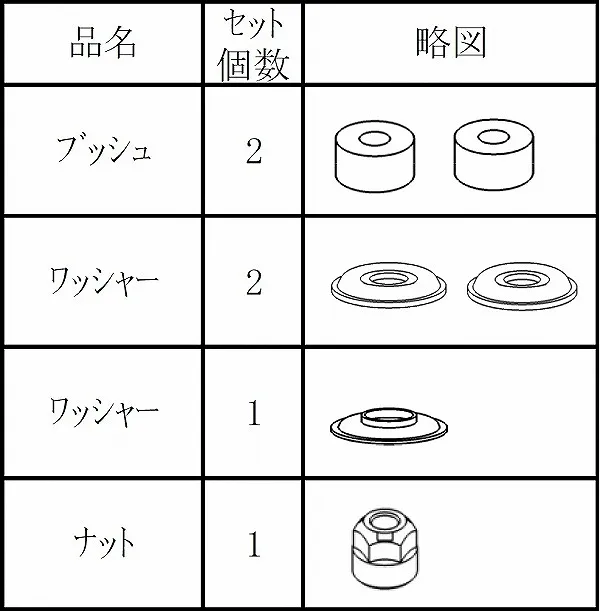 | 品名 | セット個数 | 略図 |
|---|---|---|
| ブッシュ | 2 | |
| ワッシャー | 2 | |
| ワッシャー | 1 | |
| ナット | 1 | |