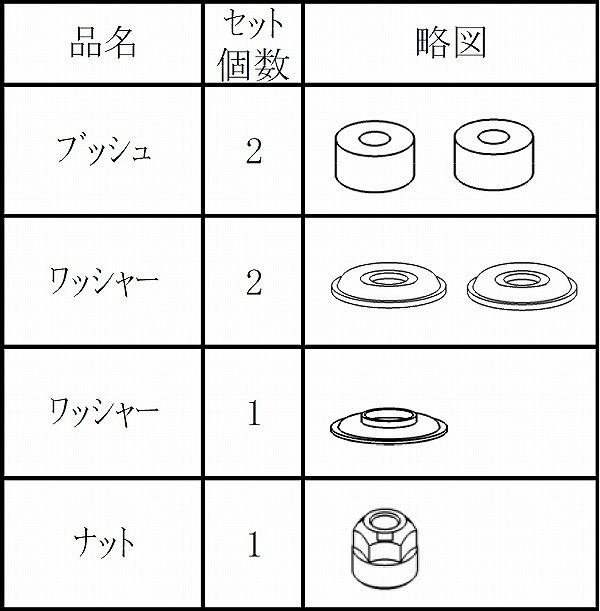 | 品名 | セット個数 | 略図 |
|---|---|---|
| ブッシュ | 2 | |
| ワッシャー | 2 | |
| ワッシャー | 1 | |
| ナット | 1 | |