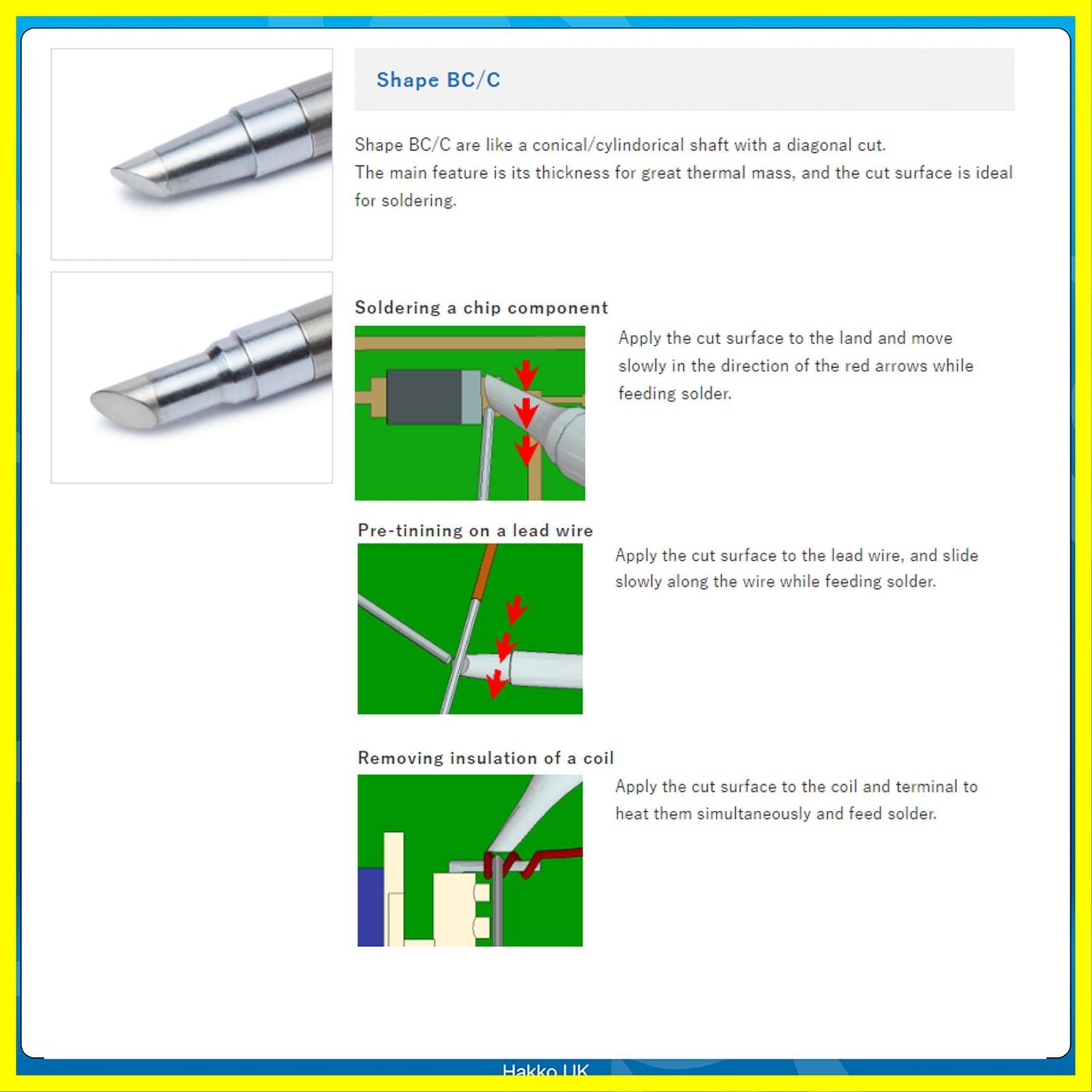 Shape BC/C

Shape BC/C are like a conical/cylindorical shaft with a diagonal cut.
The main feature is its thickness for great thermal mass, and the cut surface is ideal for soldering.

Soldering a chip component

Apply the cut surface to the land and move slowly in the direction of the red arrows while feeding solder.

Pre-tinining on a lead wire

Apply the cut surface to the lead wire, and slide slowly along the wire while feeding solder.

Removing insulation of a coil

Apply the cut surface to the coil and terminal to heat them simultaneously and feed solder.

Hakko UK