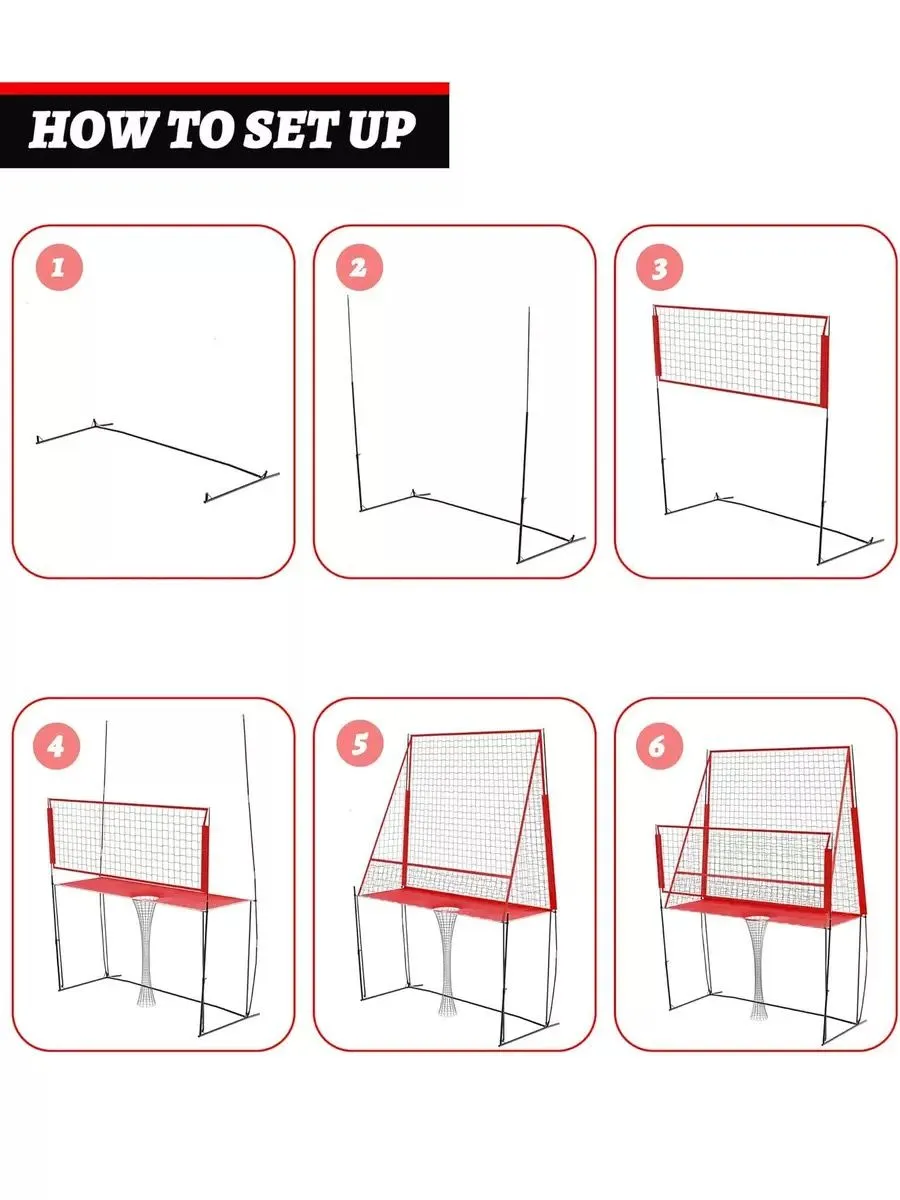 HOW TO SET UP

1

2

3

4

5

6