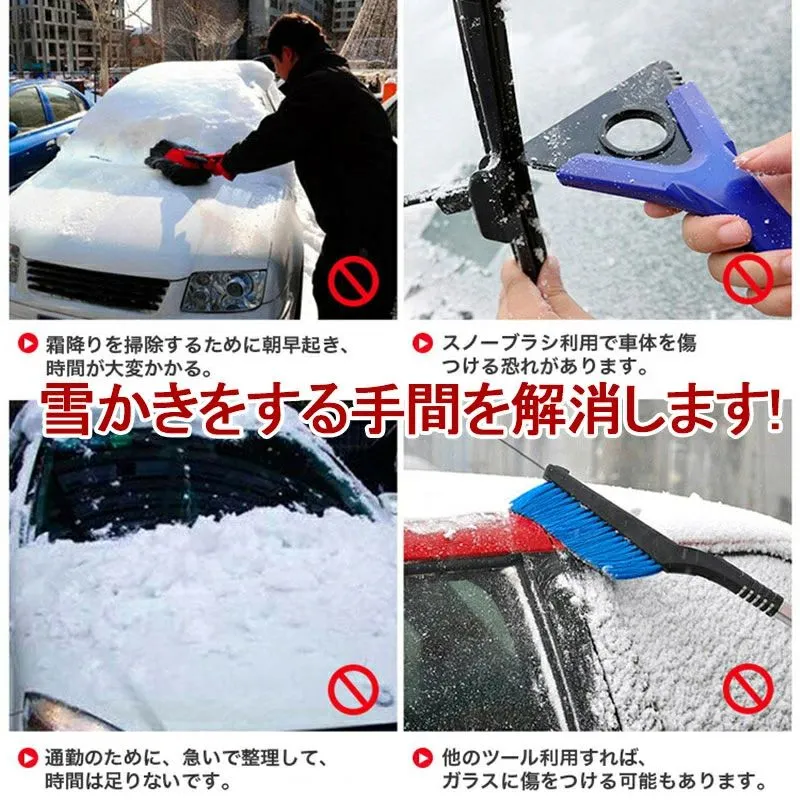 霜降りを掃除するために朝早起き、時間が大変かかる。

スノーブラシ利用で車体を傷つける恐れがあります。

雪かきをする手間を解消します!

通勤のために、急いで整理して、時間は足りないです。

他のツール利用すれば、ガラスに傷をつける可能もあります。