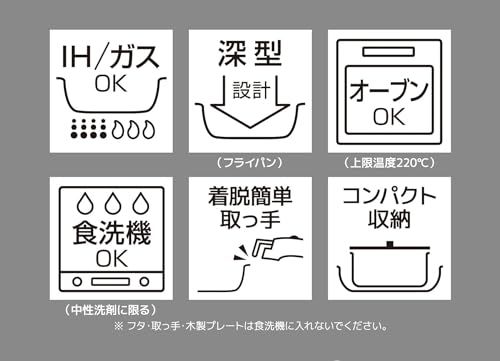 IH/ガス
OK

深型
設計

(フライパン)

オーブン
OK

(上限温度220℃)

食洗機
OK

(中性洗剤に限る)

着脱簡単
取っ手

コンパクト
収納

※ フタ・取っ手・木製プレートは食洗機に入れないでください。