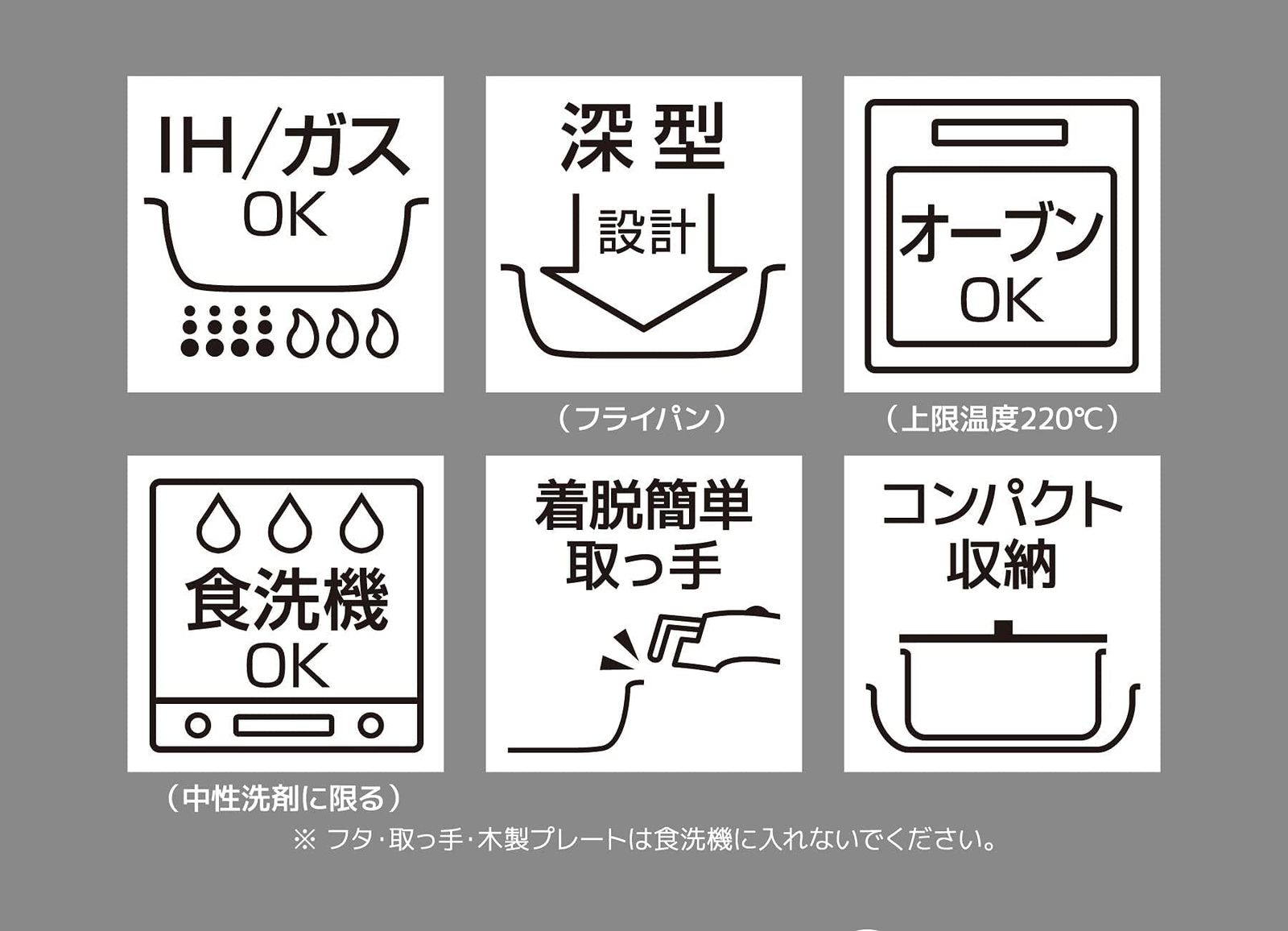 IH/ガス
OK

深型
設計

（フライパン）

オーブン
OK

（上限温度220℃）

食洗機
OK

（中性洗剤に限る）

着脱簡単
取っ手

コンパクト
収納

※ フタ･取っ手･木製プレートは食洗機に入れないでください。