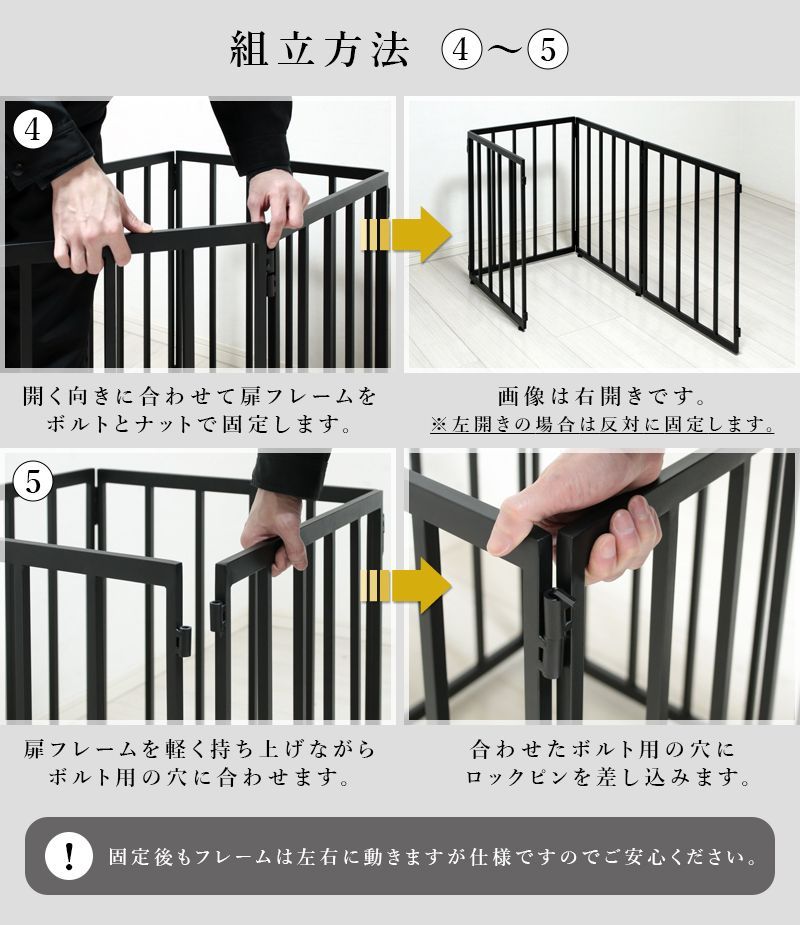 組立方法 ④〜⑤

4

開く向きに合わせて扉フレームをボルトとナットで固定します。

画像は右開きです。
※左開きの場合は反対に固定します。

5

扉フレームを軽く持ち上げながらボルト用の穴に合わせます。

合わせたボルト用の穴にロックピンを差し込みます。

!

固定後もフレームは左右に動きますが仕様ですのでご安心ください。