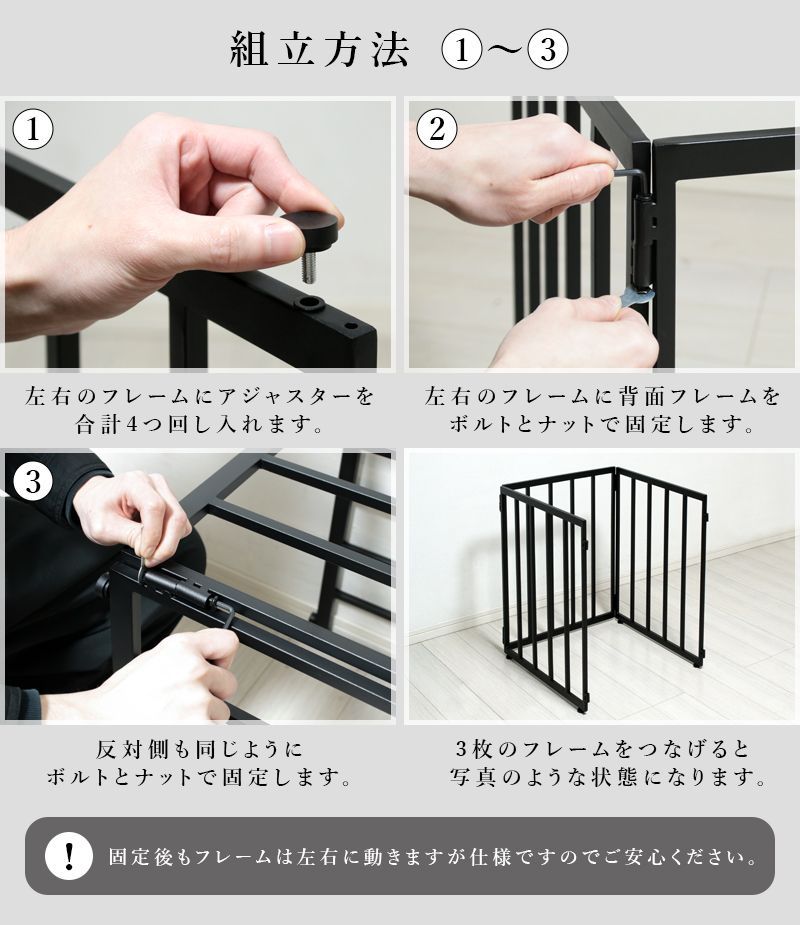 組立方法 ①〜③

1

左右のフレームにアジャスターを合計4つ回し入れます。

2

左右のフレームに背面フレームをボルトとナットで固定します。

3

反対側も同じようにボルトとナットで固定します。

3枚のフレームをつなげると写真のような状態になります。

!

固定後もフレームは左右に動きますが仕様ですのでご安心ください。