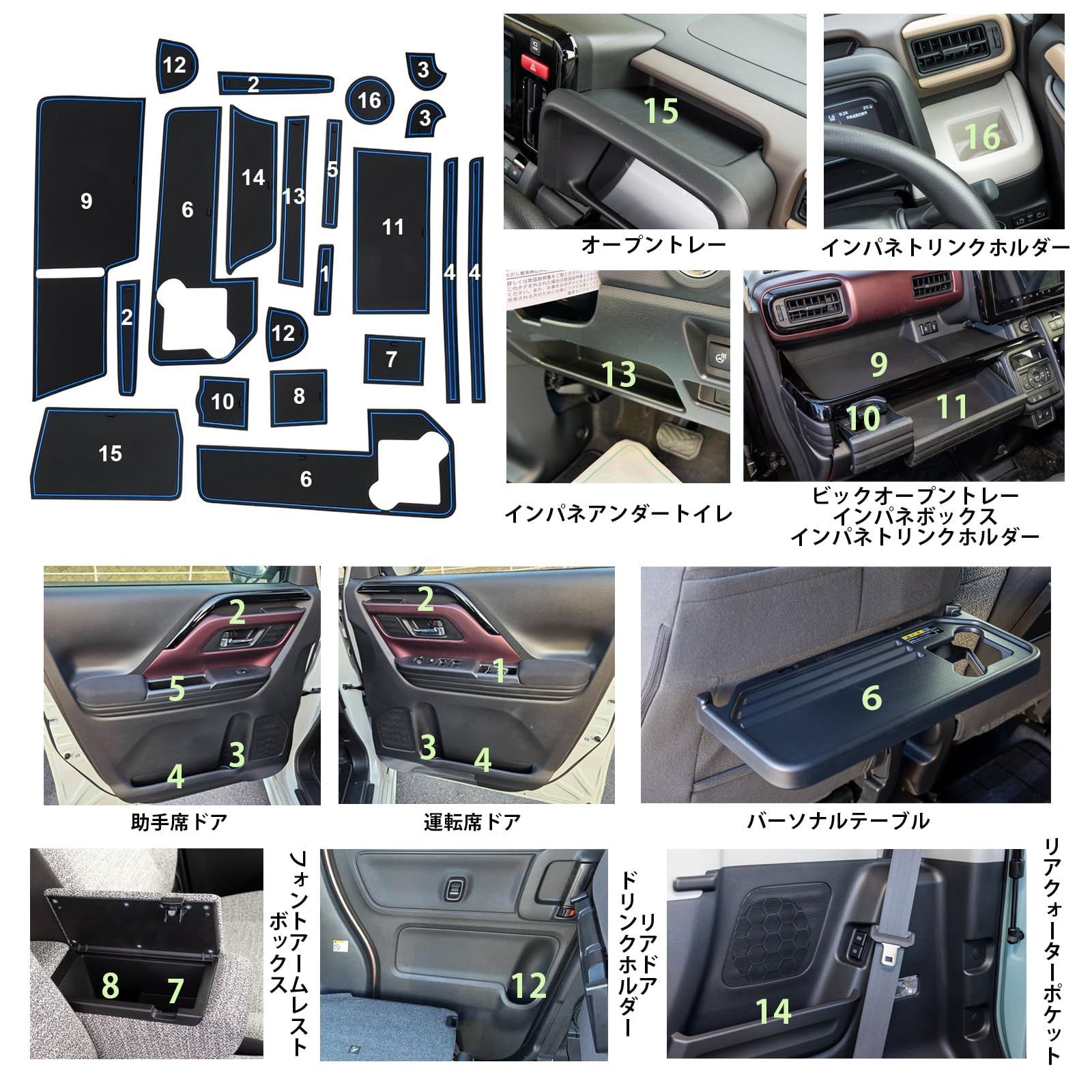 12
2
3
16
3
9
6
14
13
5
11
4
4
1
2
12
7
10
8
15
6

15
オープントレー

16
インパネトリンクホルダー

13
インパネアンダートイレ

9
10
11
ビックオープントレー
インパネボックス
インパネトリンクホルダー

2
5
3
4
助手席ドア

2
1
3
4
運転席ドア

6
バーソナルテーブル

8
7
フォントアームレストボックス

12
リアドアドリンクホルダー

14
リアクォーターポケット