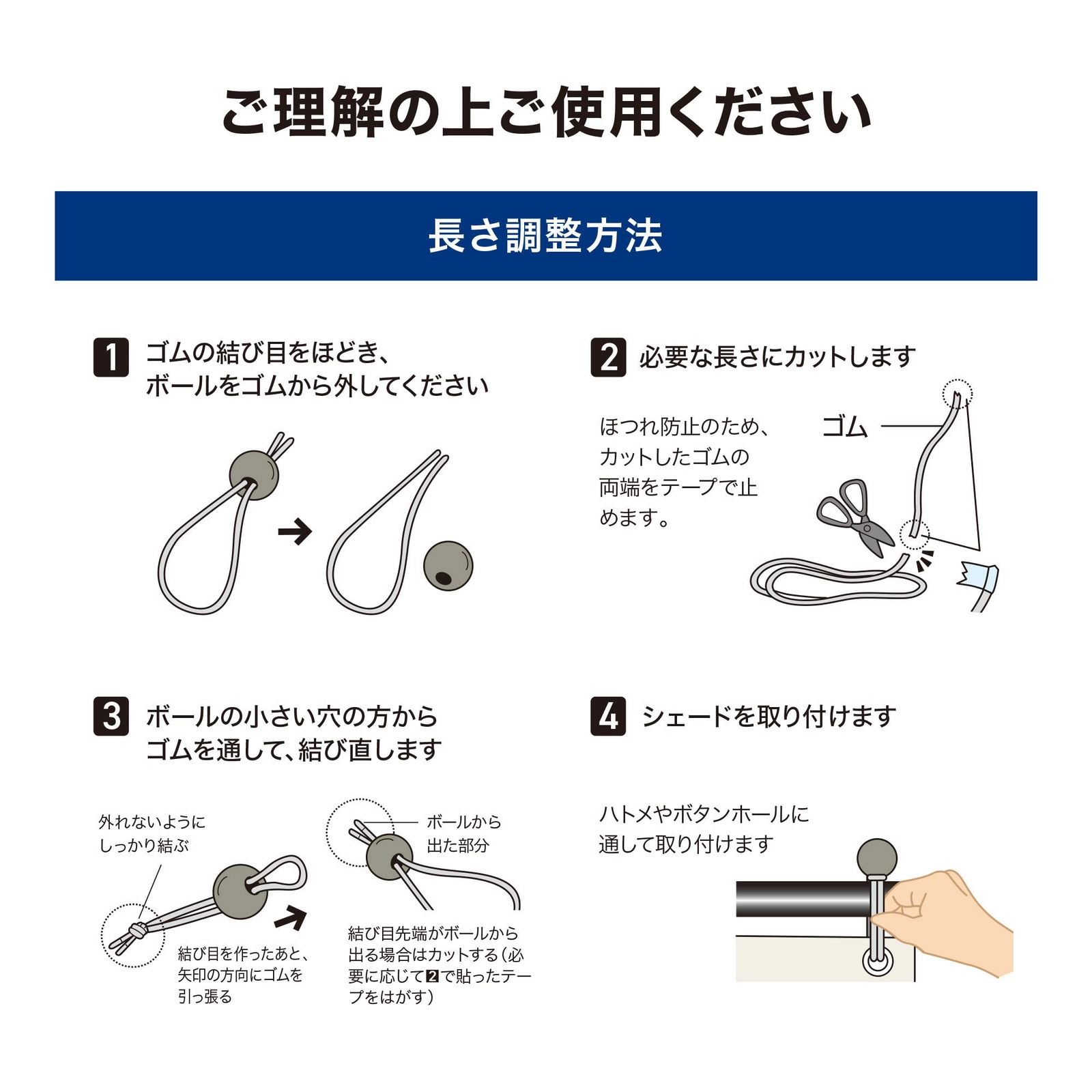 ご理解の上ご使用ください

長さ調整方法

1 ゴムの結び目をほどき、ボールをゴムから外してください

2 必要な長さにカットします

ほつれ防止のため、カットしたゴムの両端をテープで止めます。

ゴム

3 ボールの小さい穴の方からゴムを通して、結び直します

外れないようにしっかり結ぶ

結び目を作ったあと、矢印の方向にゴムを引っ張る

ボールから出た部分

結び目先端がボールから出る場合はカットする（必要に応じて2で貼ったテープをはがす）

4 シェードを取り付けます

ハトメやボタンホールに通して取り付けます