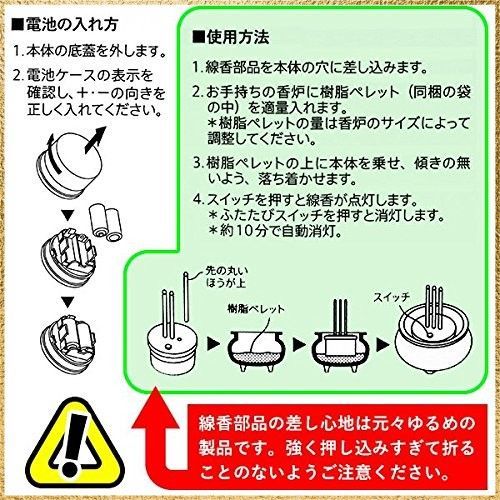 ■電池の入れ方

1. 本体の底蓋を外します。

2. 電池ケースの表示を確認し、+・-の向きを正しく入れてください。

■使用方法

1. 線香部品を本体の穴に差し込みます。

2. お手持ちの香炉に樹脂ペレット（同梱の袋の中）を適量入れます。
＊樹脂ペレットの量は香炉のサイズによって調整してください。

3. 樹脂ペレットの上に本体を乗せ、傾きの無いよう、落ち着かせます。

4. スイッチを押すと線香が点灯します。
＊ふたたびスイッチを押すと消灯します。
＊約10分で自動消灯。

先の丸いほうが上

樹脂ペレット

スイッチ

線香部品の差し心地は元々ゆるめの製品です。強く押し込みすぎて折ることのないようご注意ください。