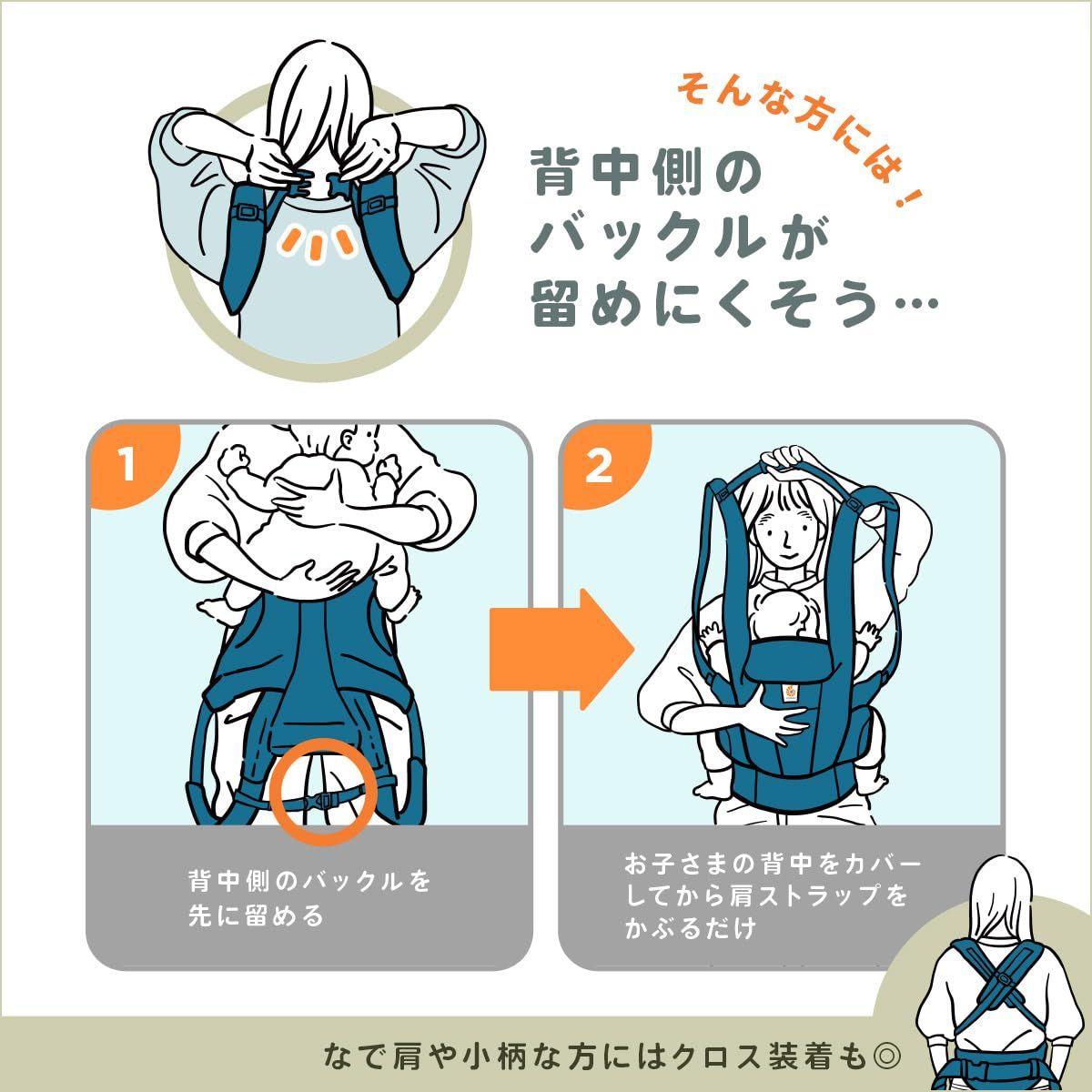 そんな方には！

背中側の
バックルが
留めにくそう…

1

背中側のバックルを先に留める

2

お子さまの背中をカバーしてから肩ストラップをかぶるだけ

なで肩や小柄な方にはクロス装着も◎