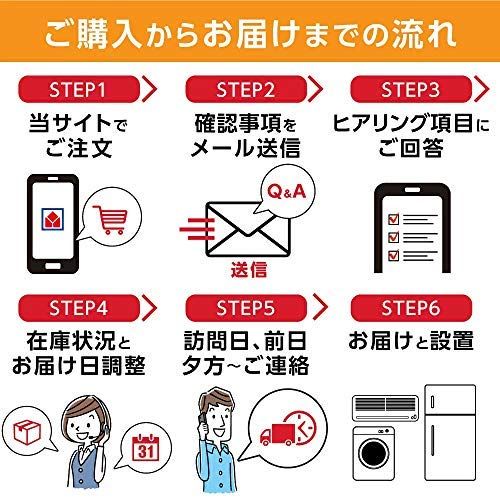 ご購入からお届けまでの流れ

STEP1
当サイトでご注文

STEP2
確認事項をメール送信
Q&A
送信

STEP3
ヒアリング項目にご回答

STEP4
在庫状況とお届け日調整
31

STEP5
訪問日、前日夕方~ご連絡

STEP6
お届けと設置