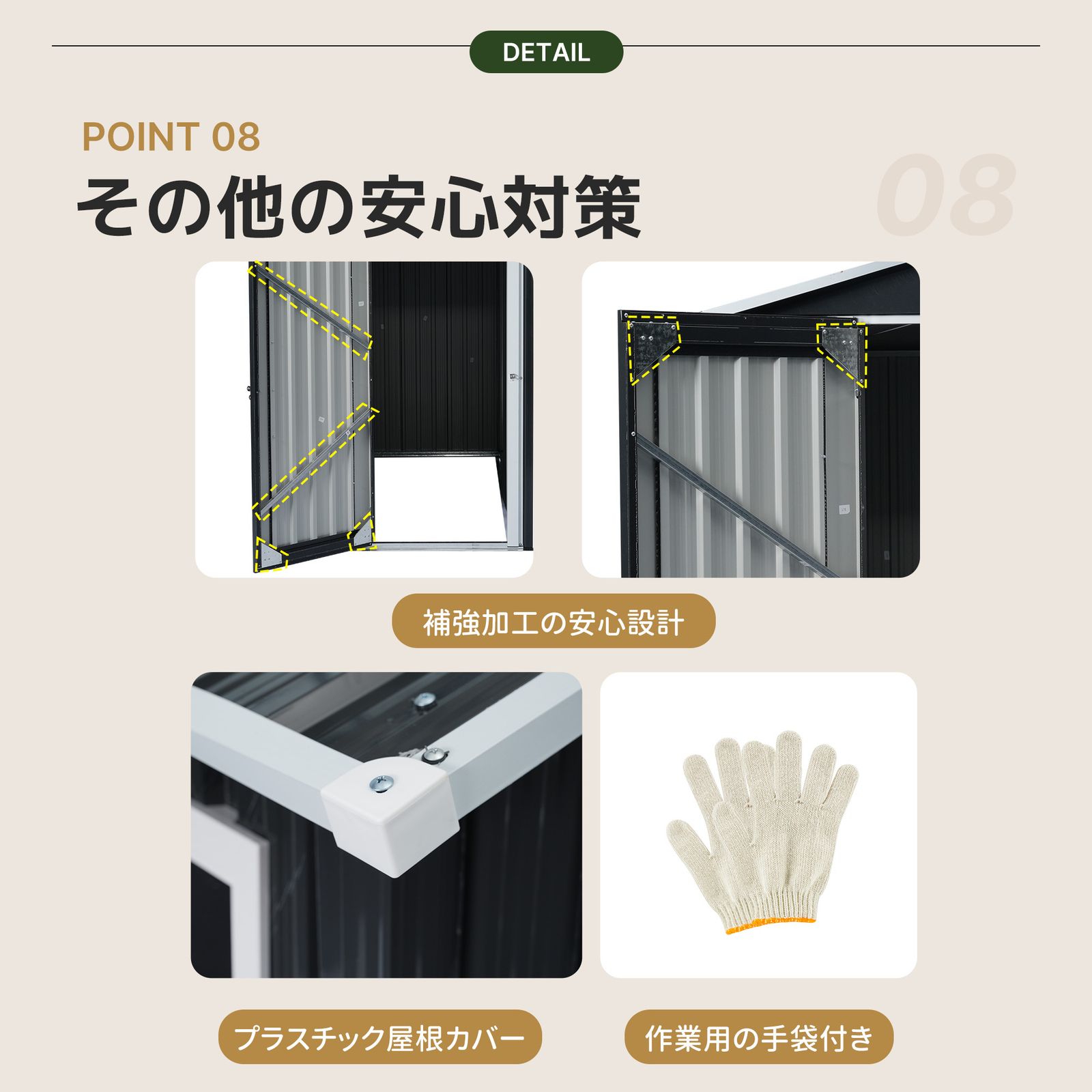 DETAIL

POINT 08

その他の安心対策

08

補強加工の安心設計

プラスチック屋根カバー

作業用の手袋付き