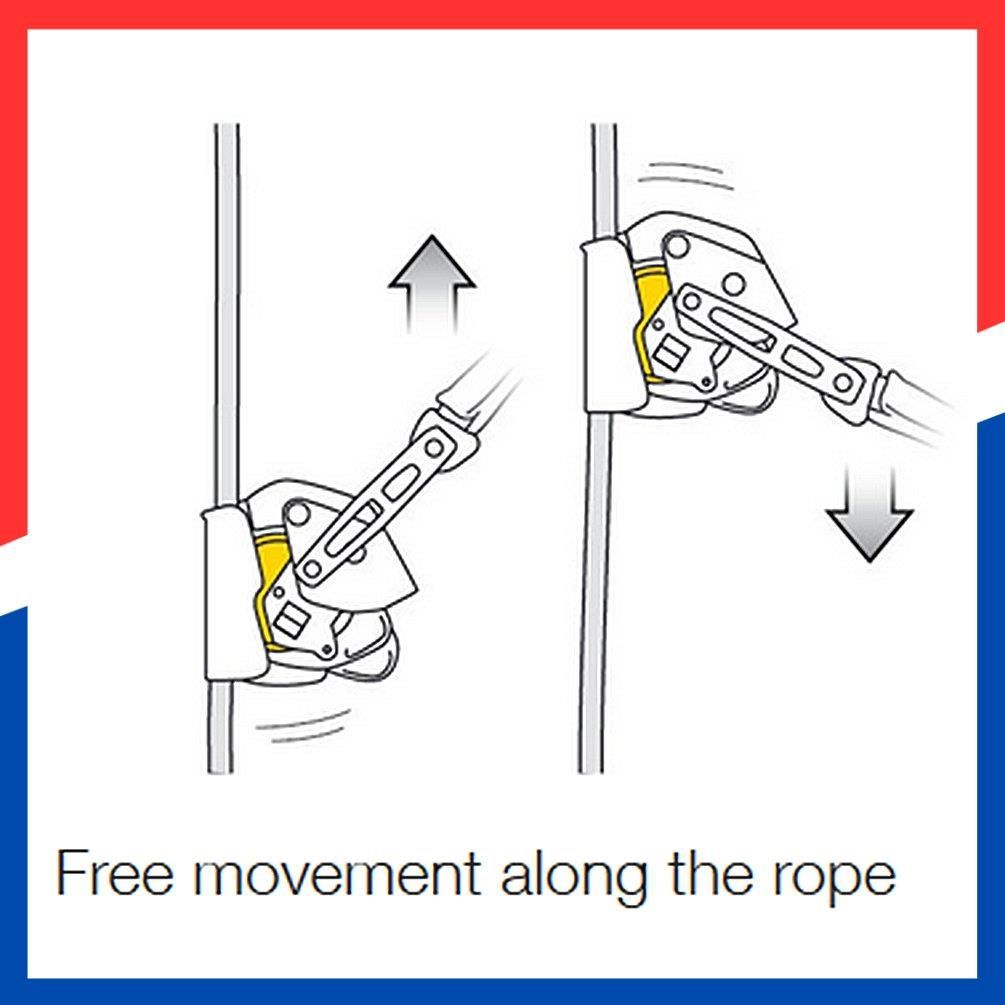 Free movement along the rope