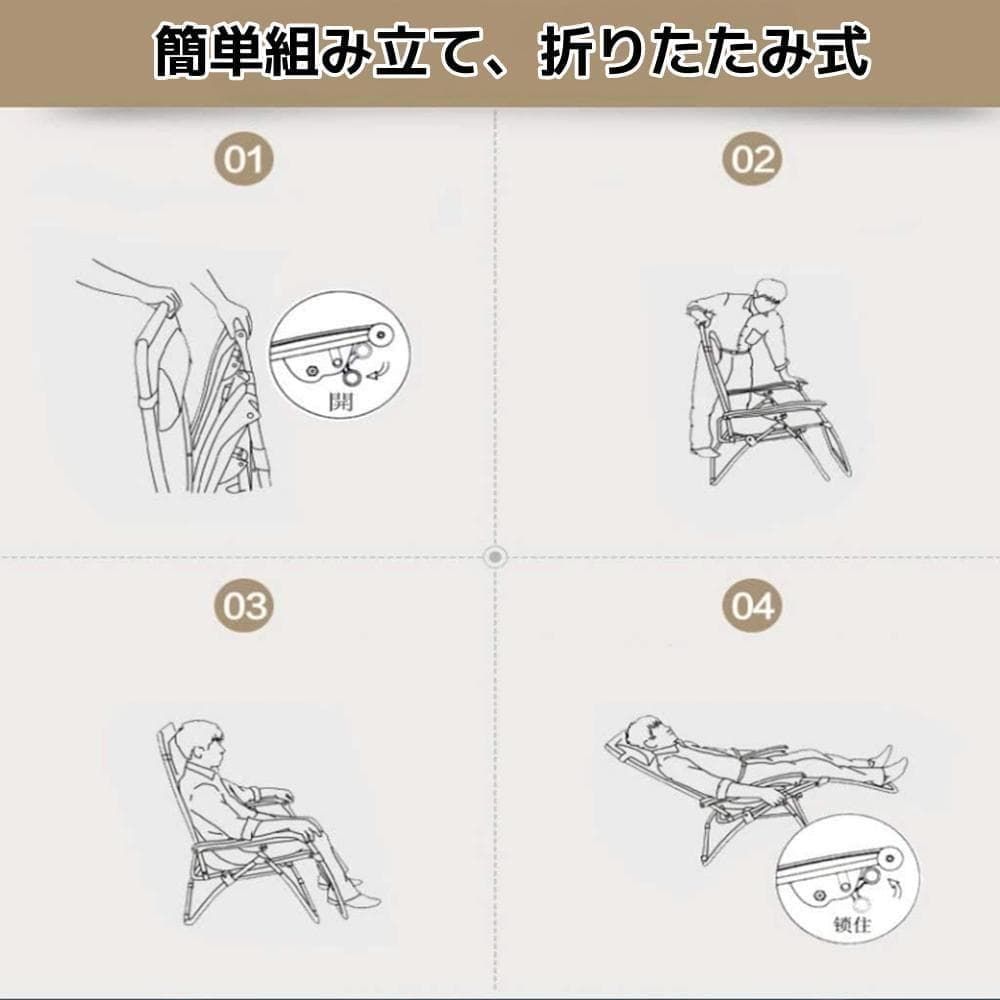 簡単組み立て、折りたたみ式

01

開

02

03

04

锁住