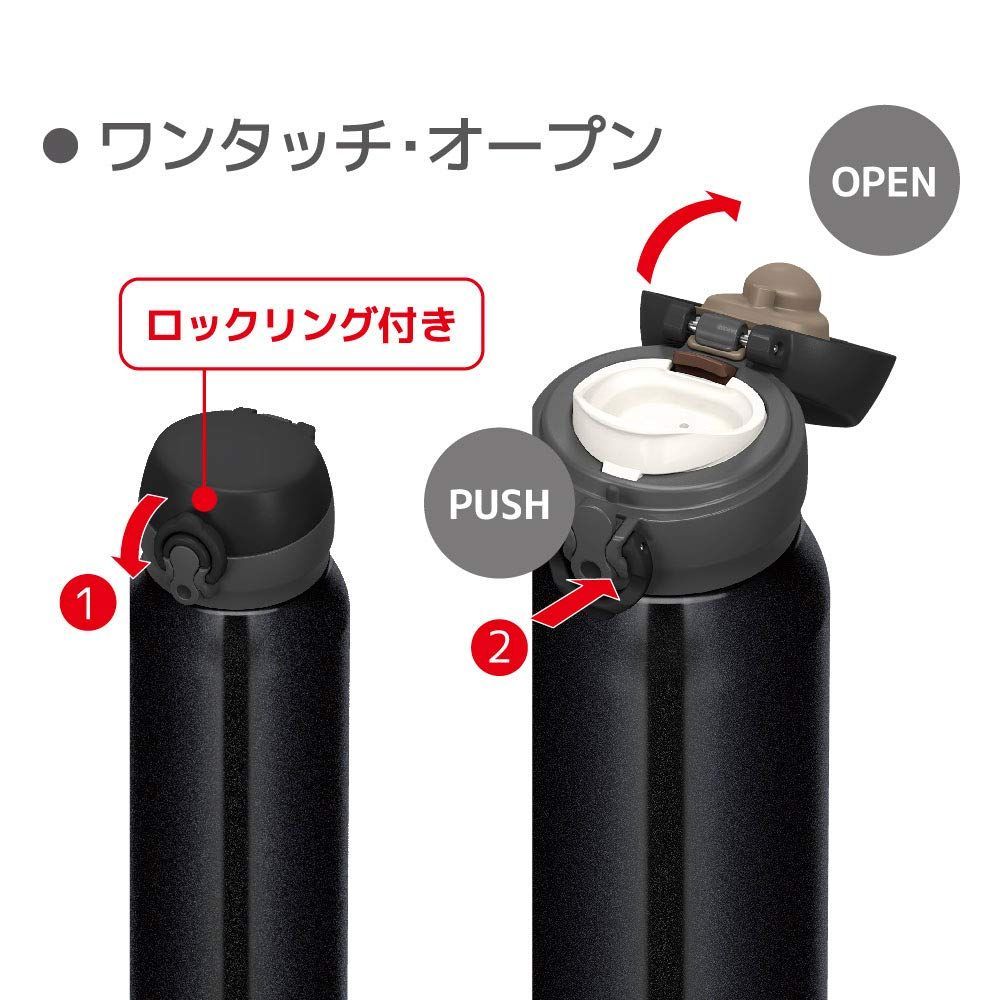 ● ワンタッチ･オープン

OPEN

ロックリング付き

PUSH

1

2