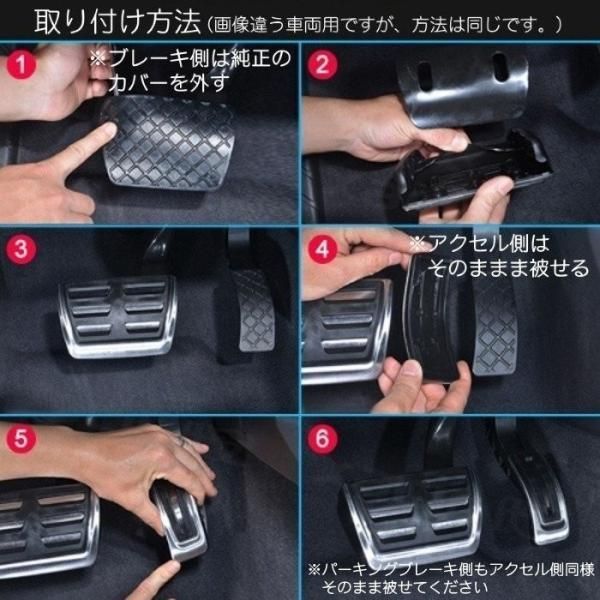 取り付け方法（画像違う車両用ですが、方法は同じです。）

1
※ブレーキ側は純正のカバーを外す

2

3

4
※アクセル側はそのままま被せる

5

6
※パーキングブレーキ側もアクセル側同様そのまま被せてください