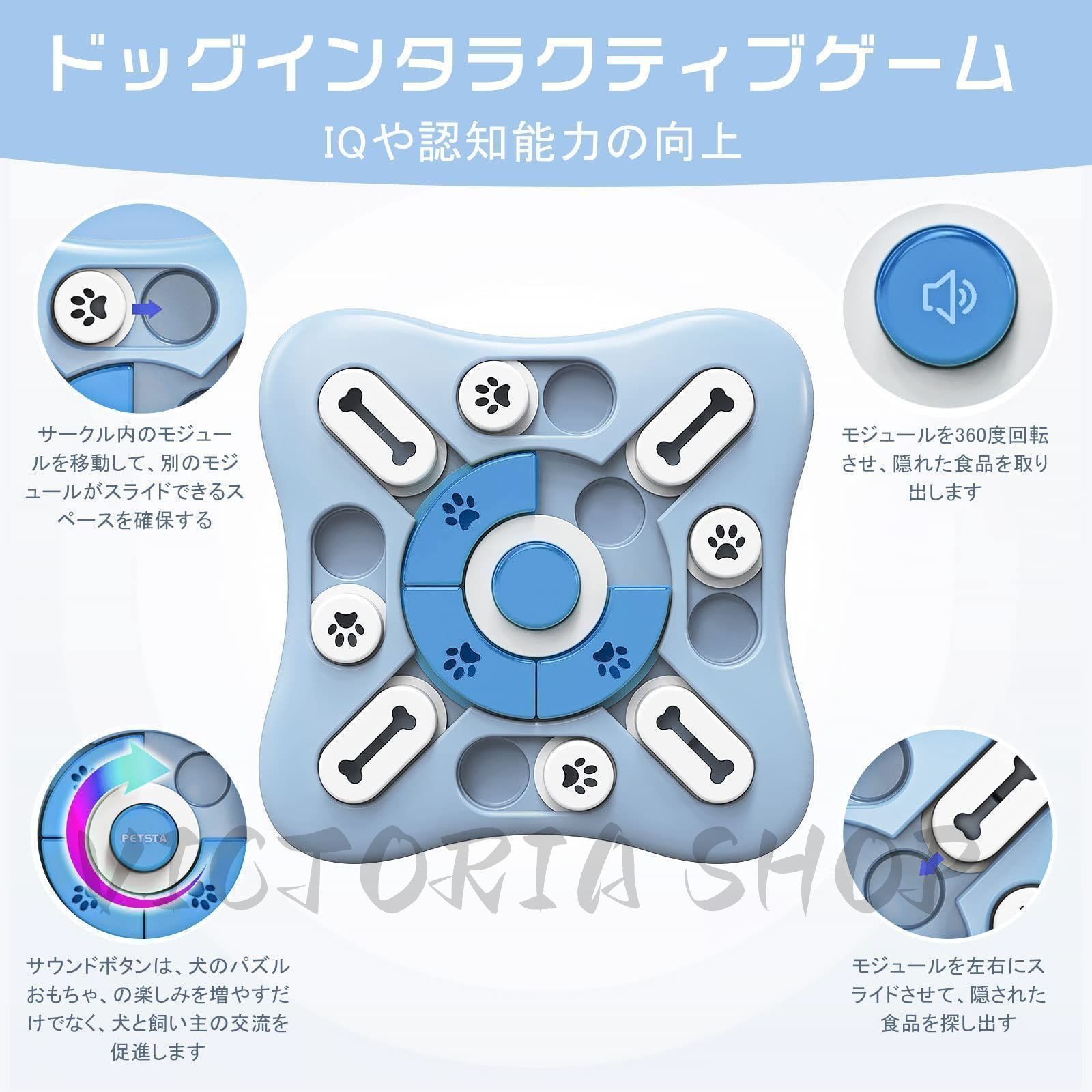 ドッグインタラクティブゲーム

IQや認知能力の向上

サークル内のモジュールを移動して、別のモジュールがスライドできるスペースを確保する

モジュールを360度回転させ、隠れた食品を取り出します

PETSTA

VICTORIA SHOP

サウンドボタンは、犬のパズルおもちゃ、の楽しみを増やすだけでなく、犬と飼い主の交流を促進します

モジュールを左右にスライドさせて、隠された食品を探し出す