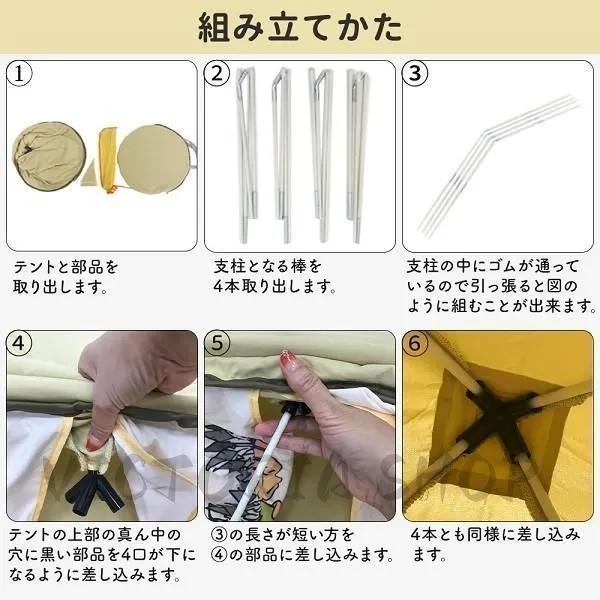 組み立てかた

①

テントと部品を取り出します。

②

支柱となる棒を4本取り出します。

③

支柱の中にゴムが通っているので引っ張ると図のように組むことが出来ます。

④

テントの上部の真ん中の穴に黒い部品を4口が下になるように差し込みます。

⑤

③の長さが短い方を④の部品に差し込みます。

⑥

4本とも同様に差し込みます。