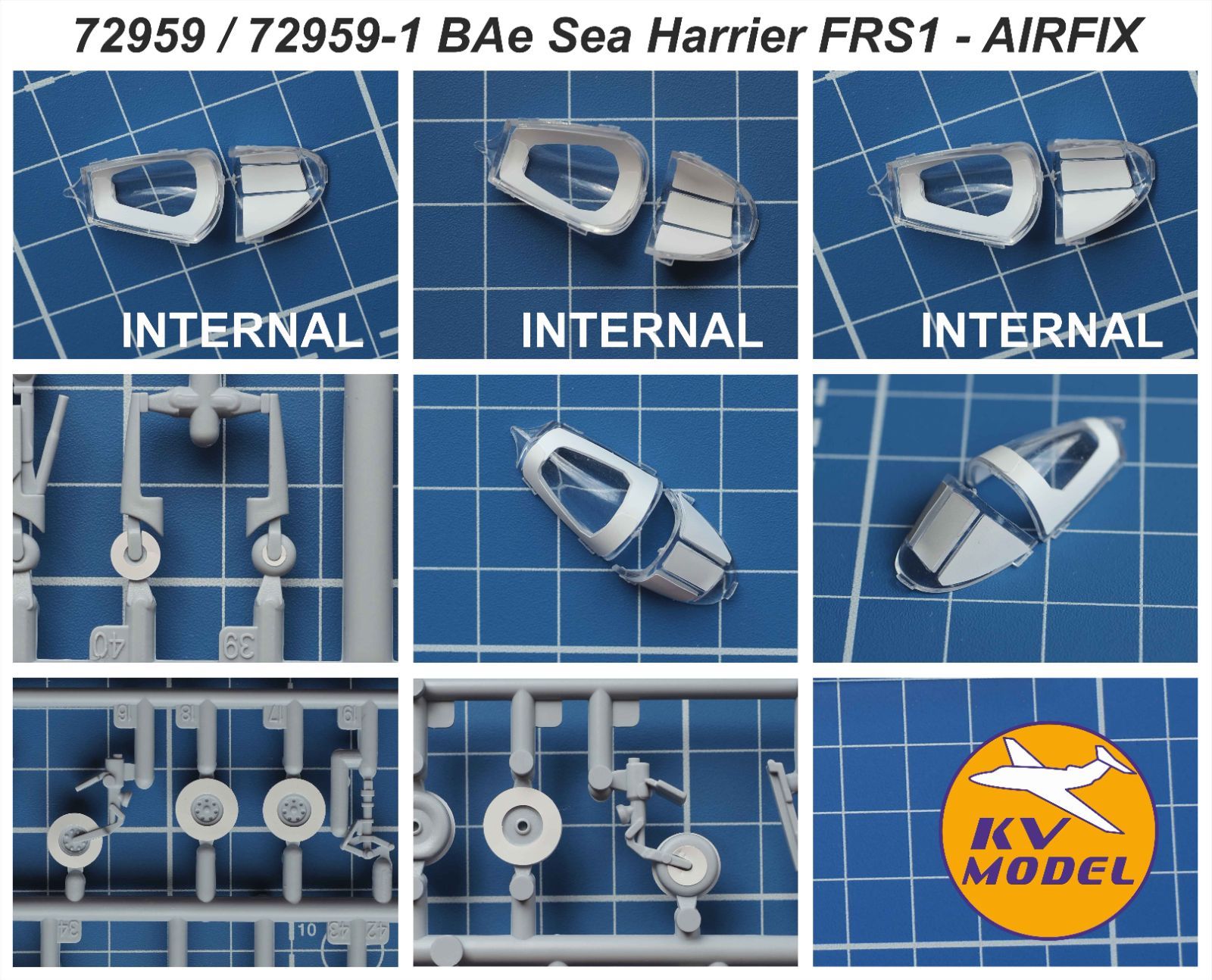 72959 / 72959-1 BAe Sea Harrier FRS1 - AIRFIX

INTERNAL

INTERNAL

INTERNAL

40

39

16

18

17

19

34

10

43

42

KV MODEL