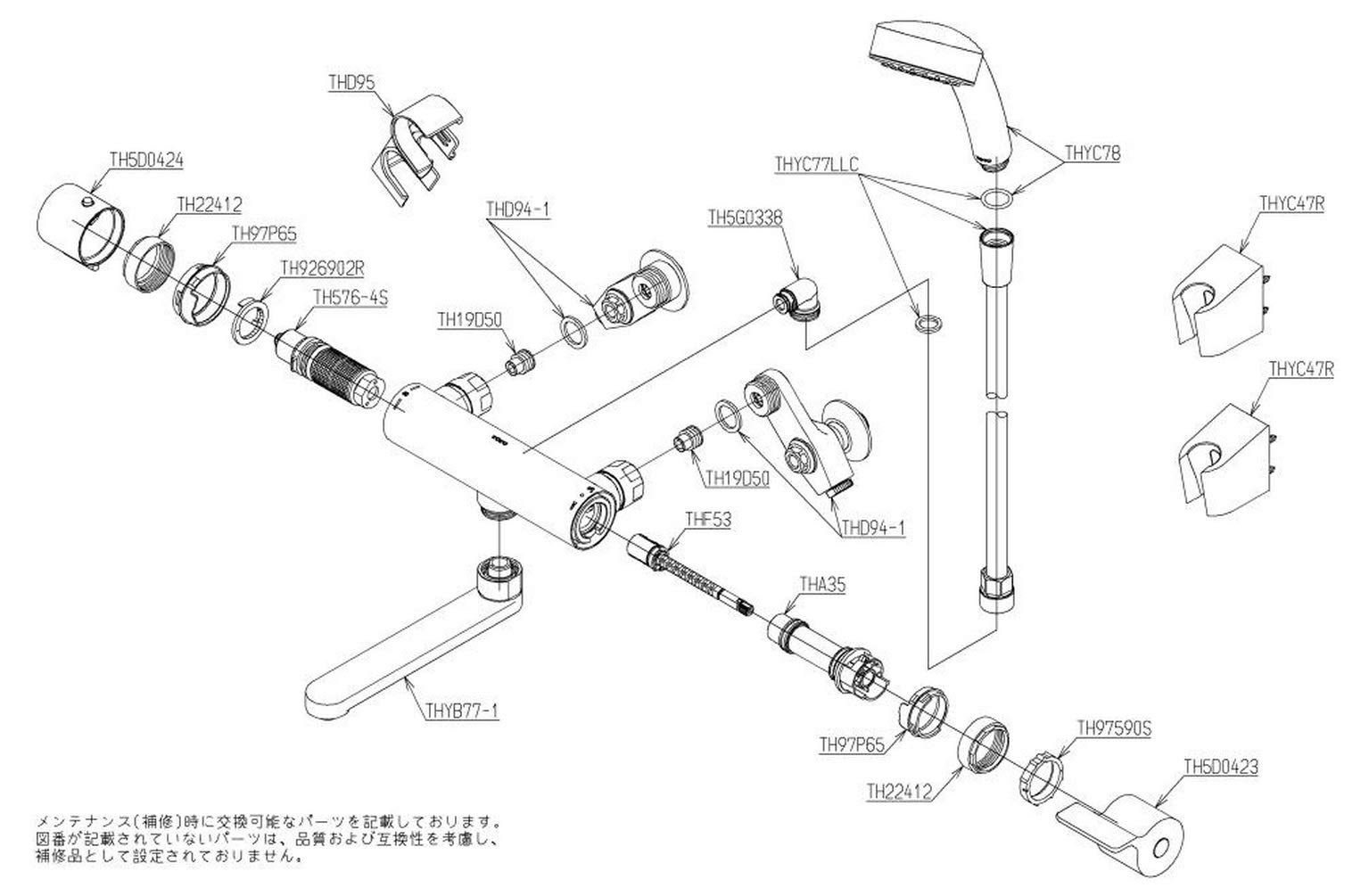 THD95

TH5D0424

TH22412

TH97P65

TH926902R

TH576-4S

THD94-1

TH19D50

TH5G0338

THYC77LLC

THYC78

THYC47R

THYC47R

TH19D50

THD94-1

THF53

THA35

THYB77-1

TH97P65

TH22412

TH97590S

TH5D0423

メンテナンス(補修)時に交換可能なパーツを記載しております。
図番が記載されていないパーツは、品質および互換性を考慮し、
補修品として設定されておりません。