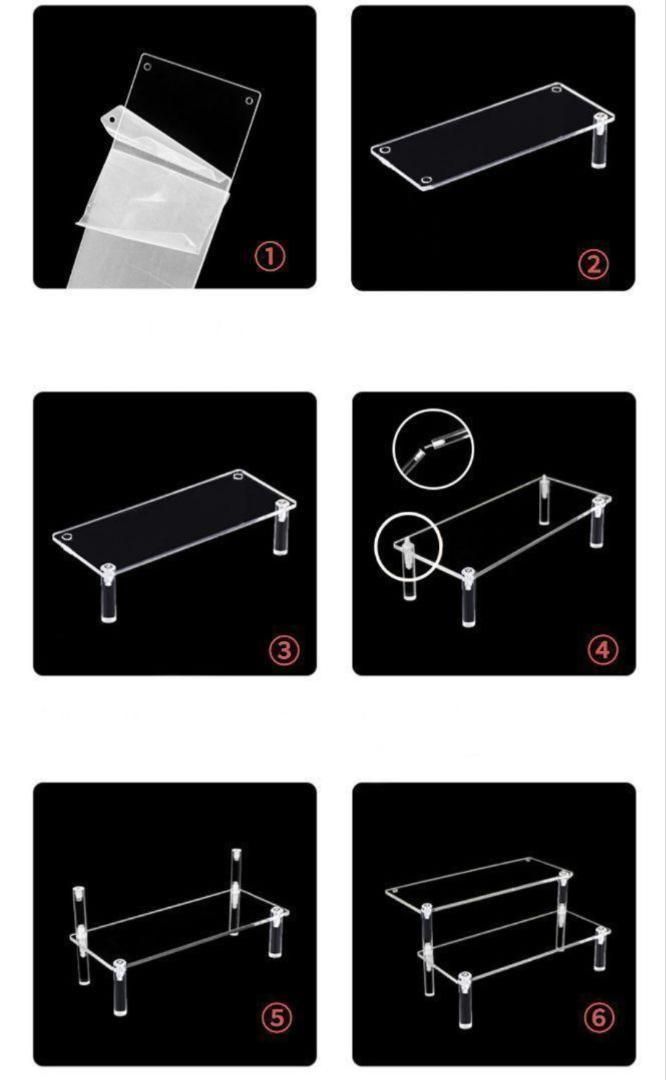 ①

②

③

④

⑤

⑥