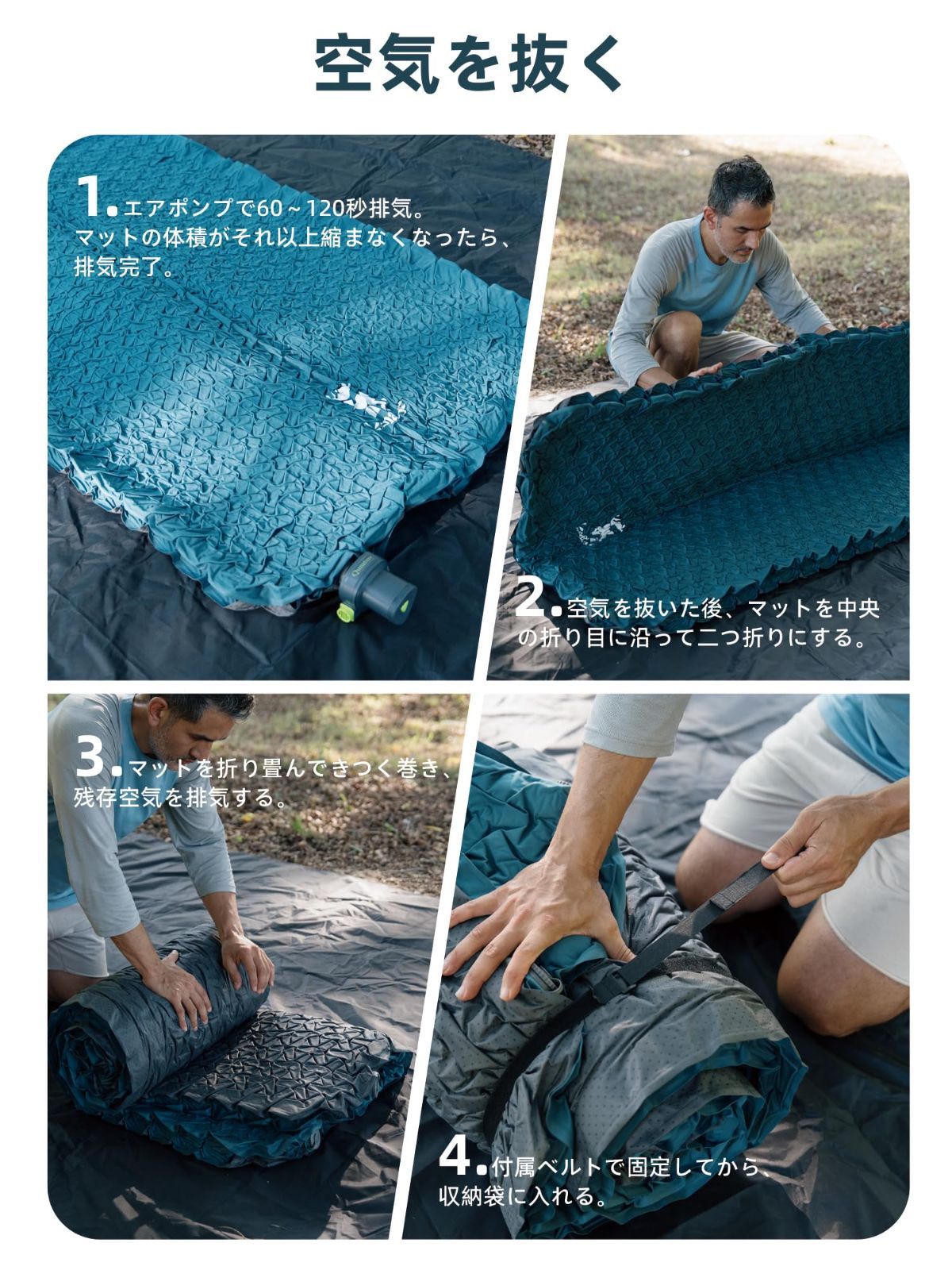 空気を抜く

1. エアポンプで60～120秒排気。マットの体積がそれ以上縮まなくなったら、排気完了。

2. 空気を抜いた後、マットを中央の折り目に沿って二つ折りにする。

3. マットを折り畳んできつく巻き、残存空気を排気する。

4. 付属ベルトで固定してから、収納袋に入れる。