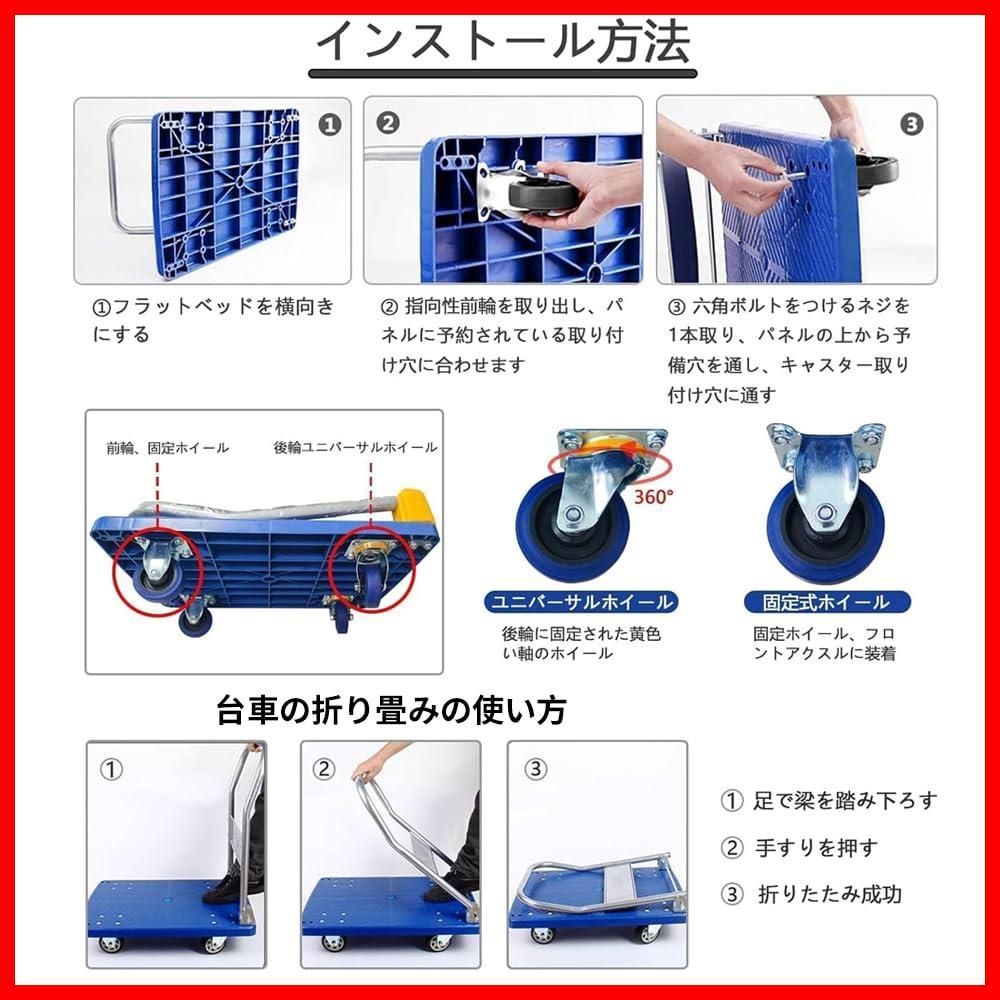 インストール方法

①

②

③

①フラットベッドを横向きにする

② 指向性前輪を取り出し、パネルに予約されている取り付け穴に合わせます

③ 六角ボルトをつけるネジを1本取り、パネルの上から予備穴を通し、キャスター取り付け穴に通す

前輪、固定ホイール

後輪ユニバーサルホイール

360°

ユニバーサルホイール

後輪に固定された黄色い軸のホイール

固定式ホイール

固定ホイール、フロントアクスルに装着

台車の折り畳みの使い方

①

②

③

① 足で梁を踏み下ろす

② 手すりを押す

③ 折りたたみ成功