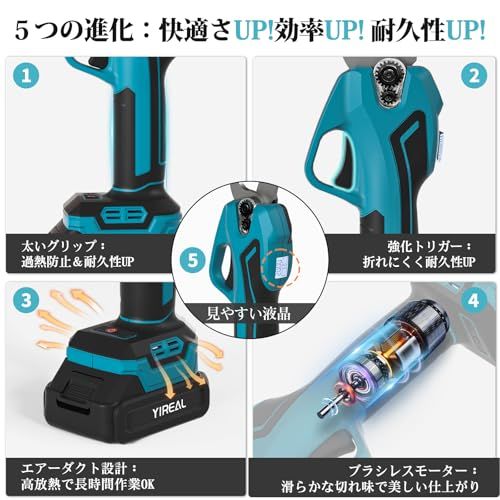 ５つの進化：快適さUP!効率UP! 耐久性UP!

1

太いグリップ：
過熱防止＆耐久性UP

2

強化トリガー：
折れにくく耐久性UP

5

見やすい液晶

3

YIREAL

エアーダクト設計：
高放熱で長時間作業OK

4

ブラシレスモーター：
滑らかな切れ味で美しい仕上がり