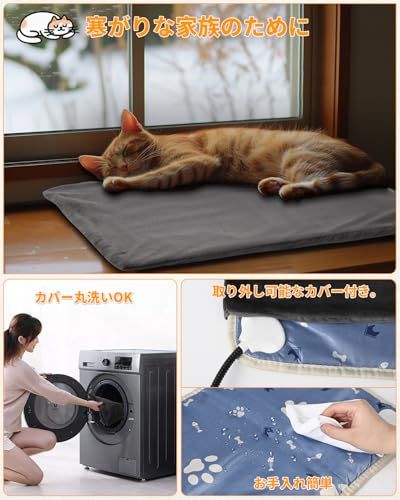 寒がりな家族のために

カバー丸洗いOK

取り外し可能なカバー付き。

お手入れ簡単