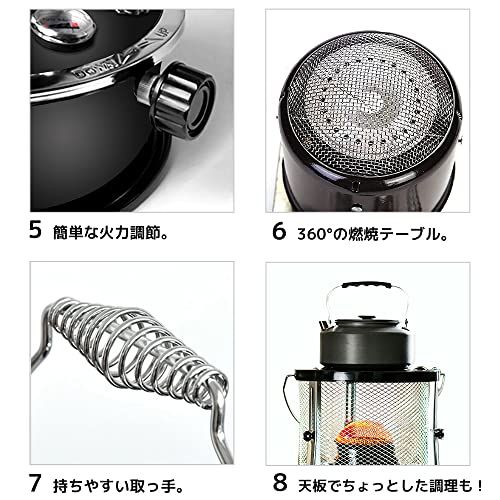 5 簡単な火力調節。

6 360°の燃焼テーブル。

7 持ちやすい取っ手。

8 天板でちょっとした調理も！