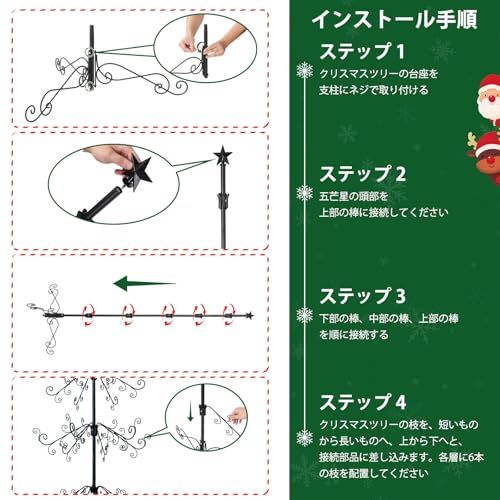 インストール手順

ステップ 1
クリスマスツリーの台座を支柱にネジで取り付ける

ステップ 2
五芒星の頭部を上部の棒に接続してください

ステップ 3
下部の棒、中部の棒、上部の棒を順に接続する

ステップ 4
クリスマスツリーの枝を、短いものから長いものへ、上から下へと、接続部品に差し込みます。各層に6本の枝を配置してください