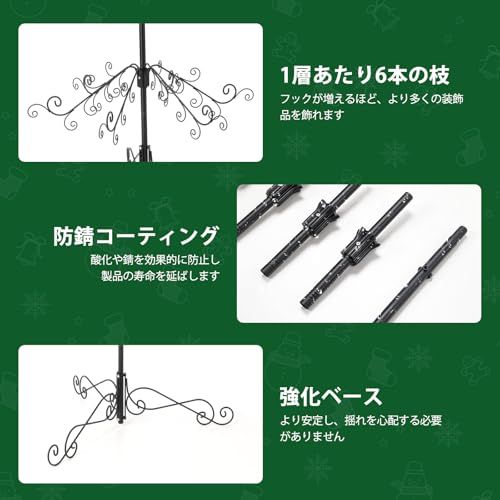 1層あたり6本の枝

フックが増えるほど、より多くの装飾品を飾れます

防錆コーティング

酸化や錆を効果的に防止し製品の寿命を延ばします

強化ベース

より安定し、揺れを心配する必要がありません