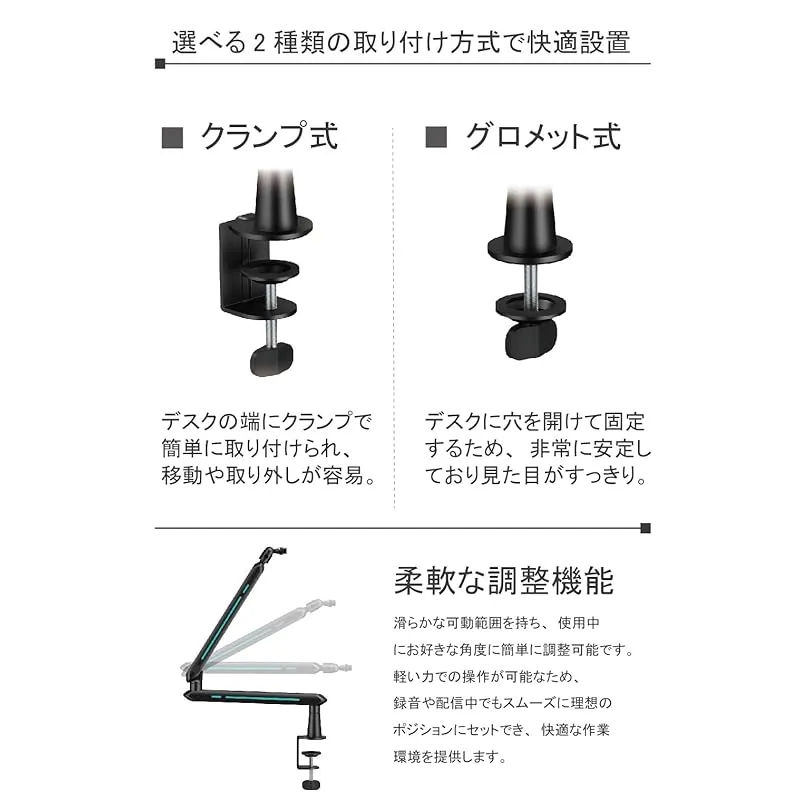 選べる 2 種類の取り付け方式で快適設置

■ クランプ式

デスクの端にクランプで簡単に取り付けられ、移動や取り外しが容易。

■ グロメット式

デスクに穴を開けて固定するため、非常に安定しており見た目がすっきり。

柔軟な調整機能

滑らかな可動範囲を持ち、使用中にお好きな角度に簡単に調整可能です。軽い力での操作が可能なため、録音や配信中でもスムーズに理想のポジションにセットでき、快適な作業環境を提供します。