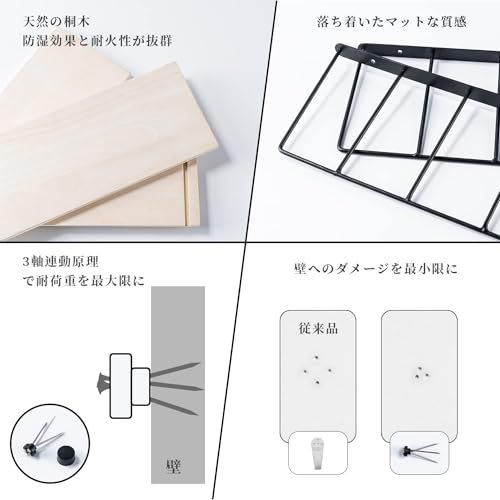 天然の桐木
防湿効果と耐火性が抜群

落ち着いたマットな質感

3軸連動原理
で耐荷重を最大限に

壁

壁へのダメージを最小限に

従来品