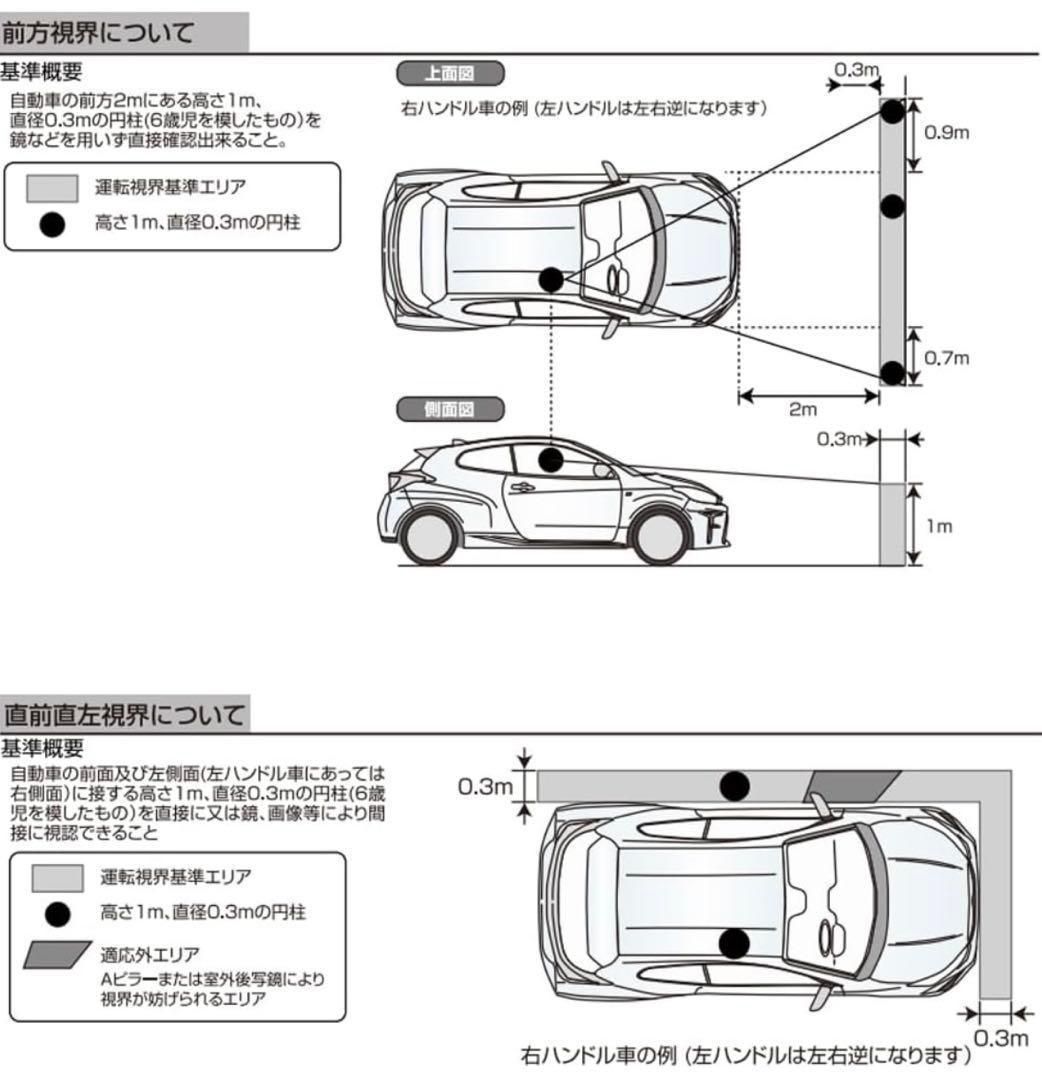 前方視界について

基準概要
自動車の前方2mにある高さ1m、直径0.3mの円柱(6歳児を模したもの)を鏡などを用いず直接確認出来ること。

運転視界基準エリア
高さ1m、直径0.3mの円柱

上面図
右ハンドル車の例（左ハンドルは左右逆になります）
0.3m
0.9m
0.7m
2m

側面図
0.3m
1m

直前直左視界について

基準概要
自動車の前面及び左側面(左ハンドル車にあっては右側面)に接する高さ1m、直径0.3mの円柱(6歳児を模したもの)を直接に又は鏡、画像等により間接に視認できること

運転視界基準エリア
高さ1m、直径0.3mの円柱
適応外エリア
Aピラーまたは室外後写鏡により視界が妨げられるエリア

0.3m
0.3m
右ハンドル車の例（左ハンドルは左右逆になります）