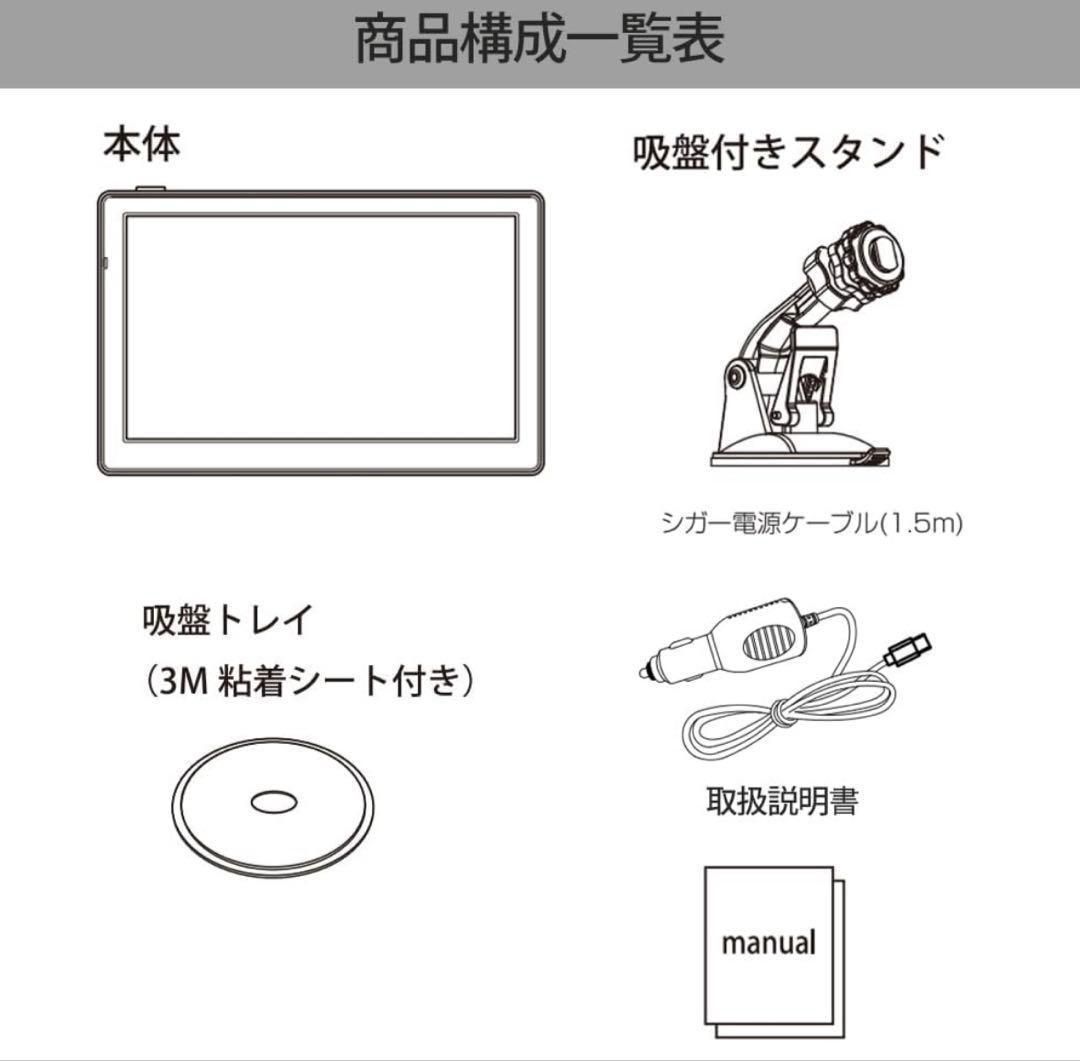 商品構成一覧表

本体

吸盤付きスタンド

シガー電源ケーブル(1.5m)

吸盤トレイ
（3M 粘着シート付き）

取扱説明書

manual