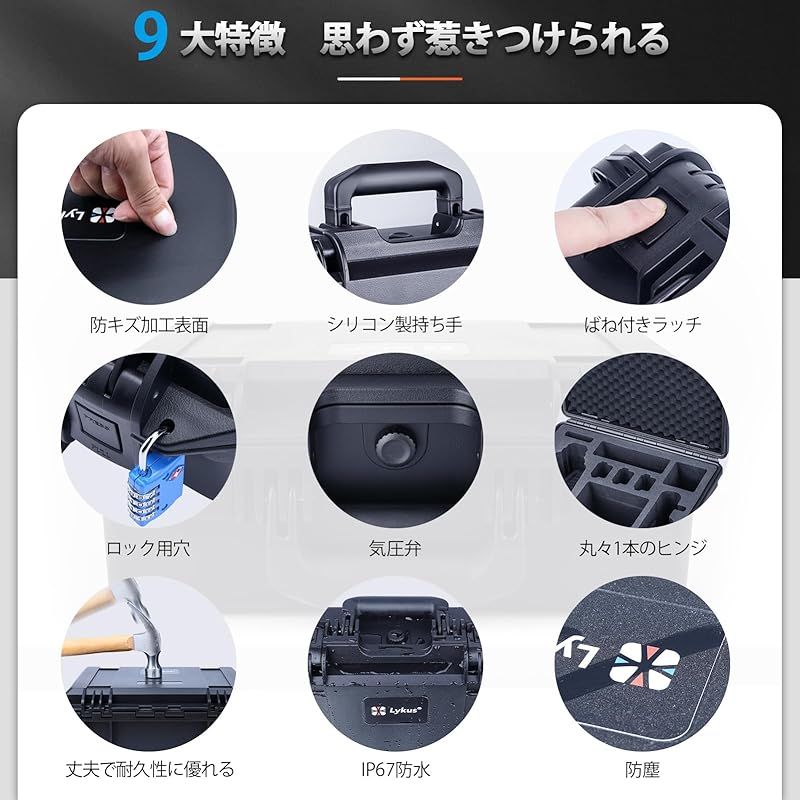 9 大特徴　思わず惹きつけられる

Lykus

防キズ加工表面

シリコン製持ち手

ばね付きラッチ

ロック用穴

気圧弁

丸々1本のヒンジ

Lykus

丈夫で耐久性に優れる

IP67防水

防塵