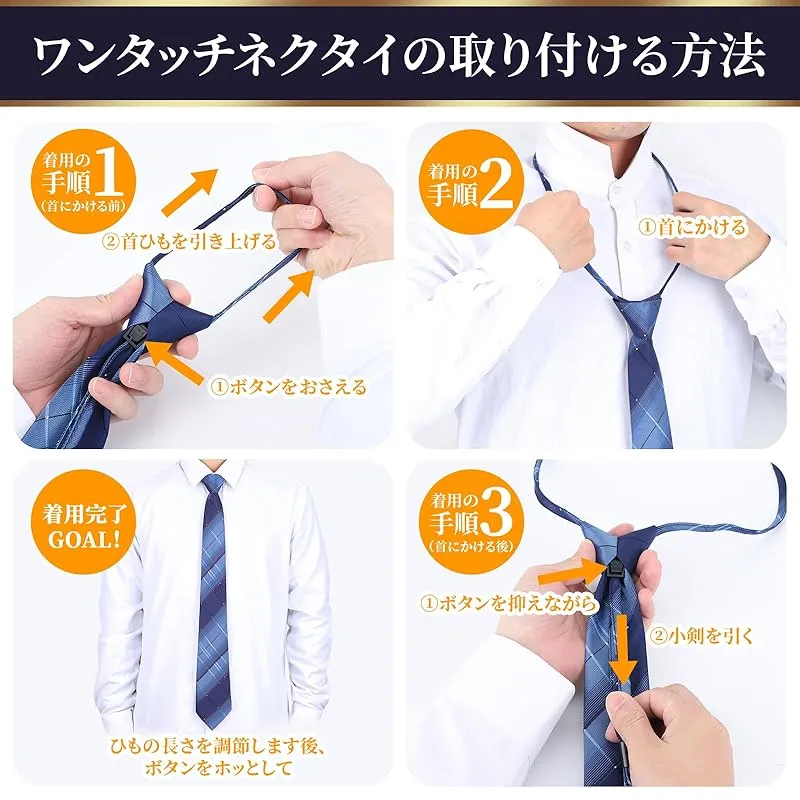 ワンタッチネクタイの取り付ける方法

着用の手順1
(首にかける前)

②首ひもを引き上げる

①ボタンをおさえる

着用の手順2

①首にかける

着用完了
GOAL!

ひもの長さを調節します後、ボタンをホッとして

着用の手順3
(首にかける後)

①ボタンを抑えながら

②小剣を引く