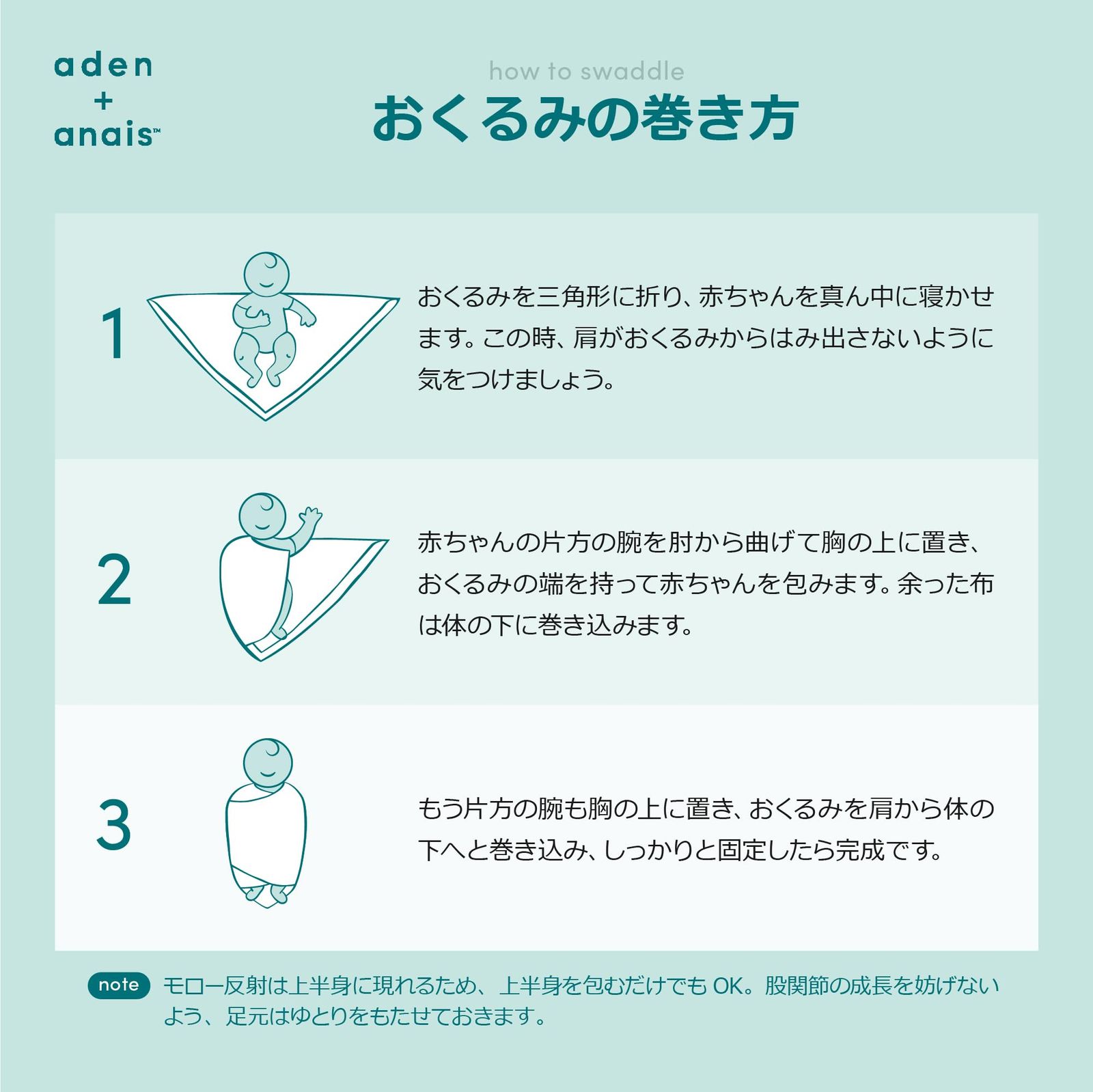 aden
+
anais™

how to swaddle
おくるみの巻き方

1
おくるみを三角形に折り、赤ちゃんを真ん中に寝かせます。この時、肩がおくるみからはみ出さないように気をつけましょう。

2
赤ちゃんの片方の腕を肘から曲げて胸の上に置き、おくるみの端を持って赤ちゃんを包みます。余った布は体の下に巻き込みます。

3
もう片方の腕も胸の上に置き、おくるみを肩から体の下へと巻き込み、しっかりと固定したら完成です。

note モロー反射は上半身に現れるため、上半身を包むだけでも OK。股関節の成長を妨げないよう、足元はゆとりをもたせておきます。