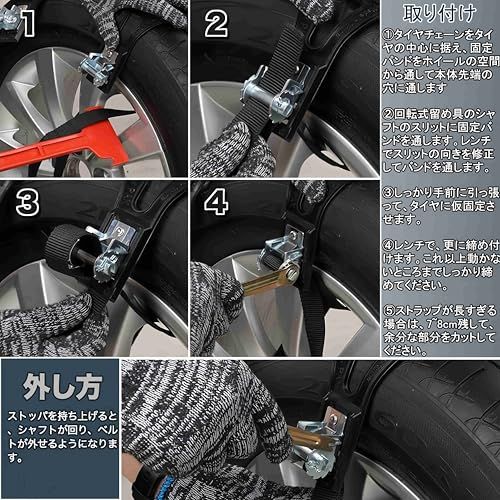 1

2

3

4

取り付け

①タイヤチェーンをタイヤの中心に据え、固定バンドをホイールの空間から通して本体先端の穴に通します

②回転式留め具のシャフトのスリットに固定バンドを通します。レンチでスリットの向きを修正してバンドを通します。

③しっかり手前に引っ張って、タイヤに仮固定させます。

④レンチで、更に締め付けます。これ以上動かないところまでしっかり締めてください。

⑤ストラップが長すぎる場合は、7~8cm残して、余分な部分をカットしてください。

外し方

ストッパを持ち上げると、シャフトが回り、ベルトが外せるようになります。