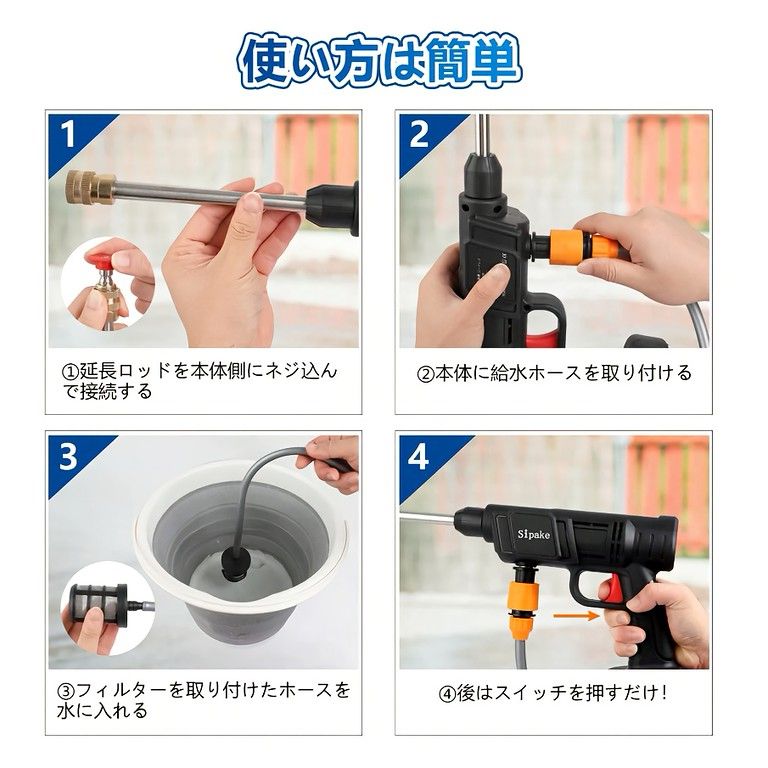 使い方は簡単

1

①延長ロッドを本体側にネジ込んで接続する

2

②本体に給水ホースを取り付ける

3

③フィルターを取り付けたホースを水に入れる

4

Sipake

④後はスイッチを押すだけ！