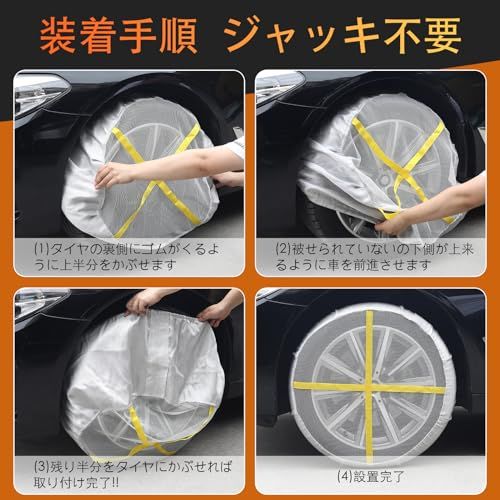 装着手順 ジャッキ不要

(1)タイヤの裏側にゴムがくるように上半分をかぶせます

(2)被せられていないの下側が上来るように車を前進させます

(3)残り半分をタイヤにかぶせれば取り付け完了!!

(4)設置完了