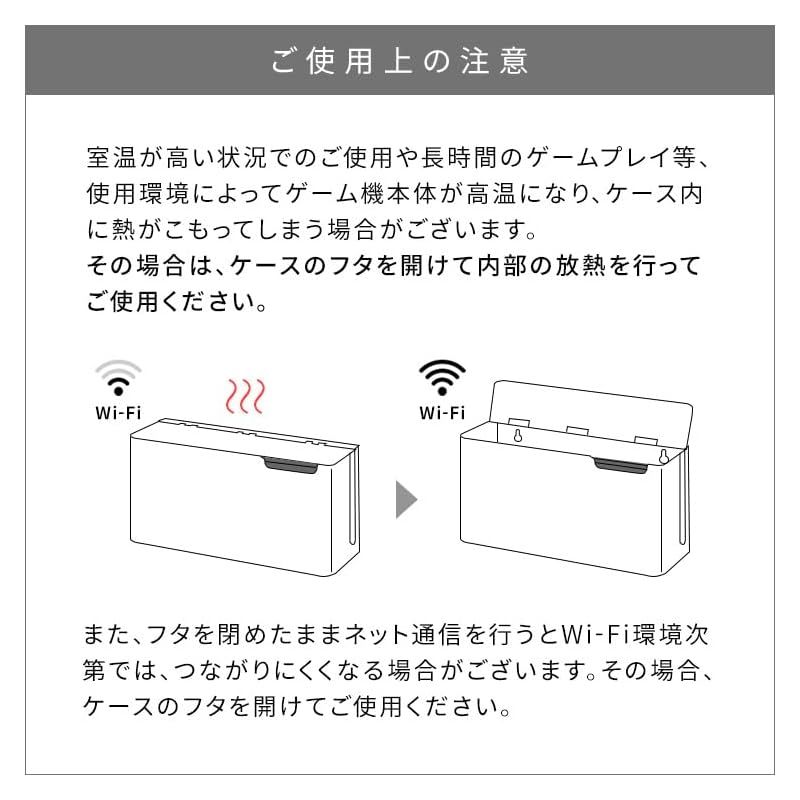 ご使用上の注意

室温が高い状況でのご使用や長時間のゲームプレイ等、使用環境によってゲーム機本体が高温になり、ケース内に熱がこもってしまう場合がございます。
その場合は、ケースのフタを開けて内部の放熱を行ってご使用ください。

Wi-Fi

Wi-Fi

また、フタを閉めたままネット通信を行うとWi-Fi環境次第では、つながりにくくなる場合がございます。その場合、ケースのフタを開けてご使用ください。