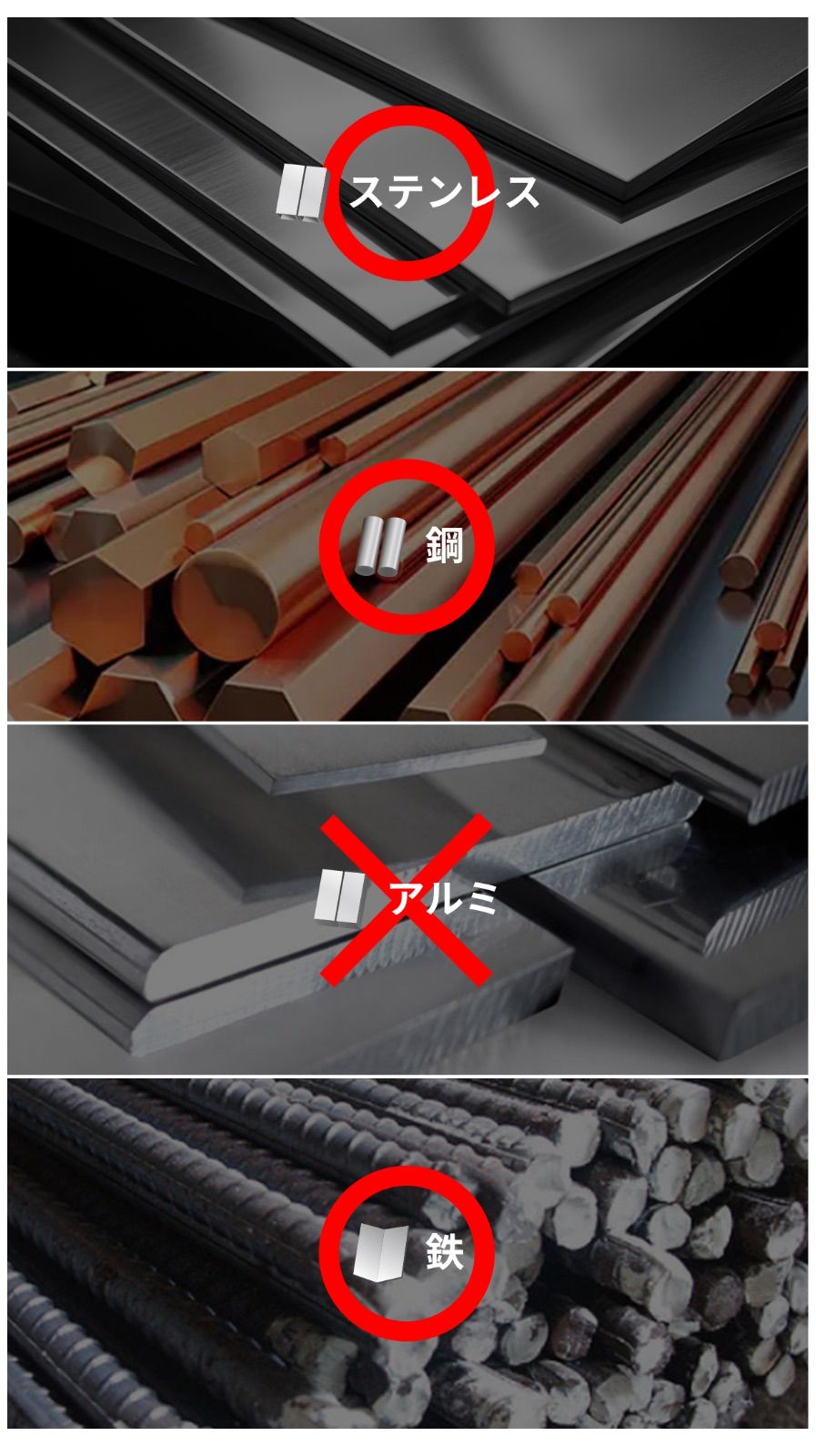 ステンレス

鋼

アルミ

鉄