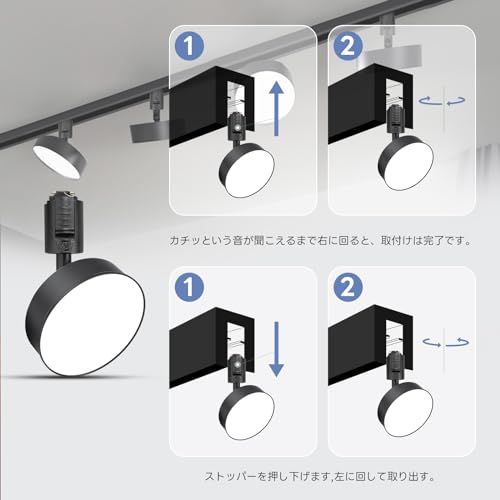 1

2

カチッという音が聞こえるまで右に回ると、取付けは完了です。

1

2

ストッパーを押し下げます,左に回して取り出す。