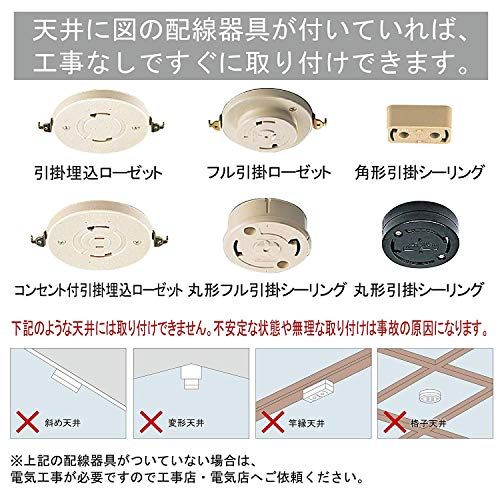 天井に図の配線器具が付いていれば、工事なしですぐに取り付けできます。

引掛埋込ローゼット

フル引掛ローゼット

角形引掛シーリング

コンセント付引掛埋込ローゼット

丸形フル引掛シーリング

丸形引掛シーリング

下記のような天井には取り付けできません。不安定な状態や無理な取り付けは事故の原因になります。

斜め天井

変形天井

竿縁天井

格子天井

※上記の配線器具がついていない場合は、電気工事が必要ですので工事店・電気店へご依頼ください。