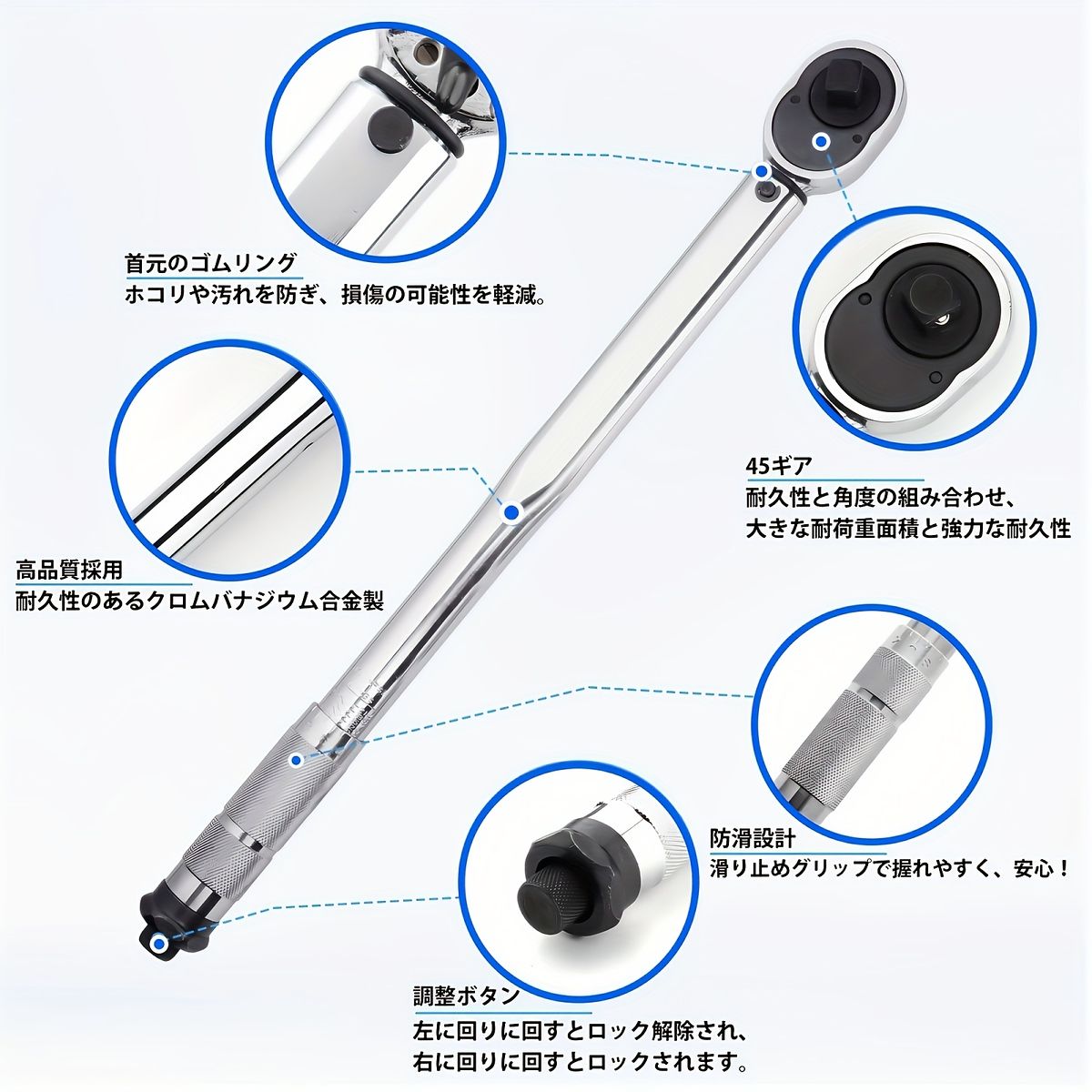 首元のゴムリング
ホコリや汚れを防ぎ、損傷の可能性を軽減。

45ギア
耐久性と角度の組み合わせ、
大きな耐荷重面積と強力な耐久性

高品質採用
耐久性のあるクロムバナジウム合金製

防滑設計
滑り止めグリップで握れやすく、安心！

調整ボタン
左に回りに回すとロック解除され、
右に回りに回すとロックされます。