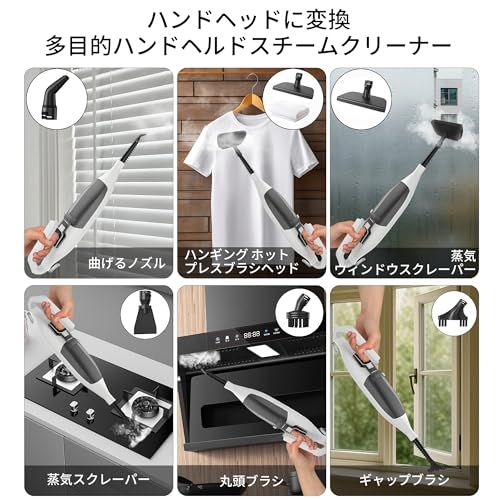 ハンドヘッドに変換
多目的ハンドヘルドスチームクリーナー

曲げるノズル

ハンギング ホット
プレスブラシヘッド

蒸気
ウィンドウスクレーパー

蒸気スクレーパー

88:88

丸頭ブラシ

ギャップブラシ