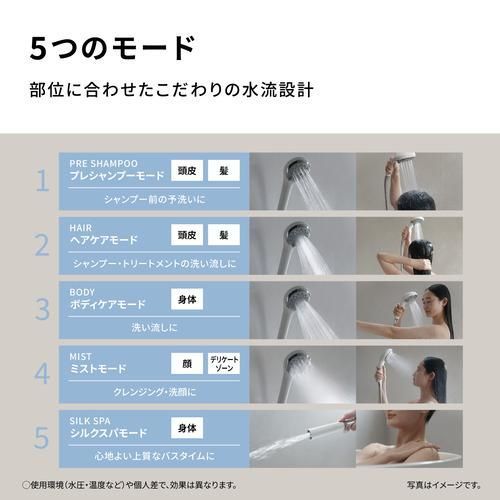 5つのモード

部位に合わせたこだわりの水流設計

1
PRE SHAMPOO
プレシャンプーモード
頭皮 髪
シャンプー前の予洗いに

2
HAIR
ヘアケアモード
頭皮 髪
シャンプー・トリートメントの洗い流しに

3
BODY
ボディケアモード
身体
洗い流しに

4
MIST
ミストモード
顔 デリケートゾーン
クレンジング・洗顔に

5
SILK SPA
シルクスパモード
身体
心地よい上質なバスタイムに

○使用環境（水圧・温度など）や個人差で、効果は異なります。

写真はイメージです。