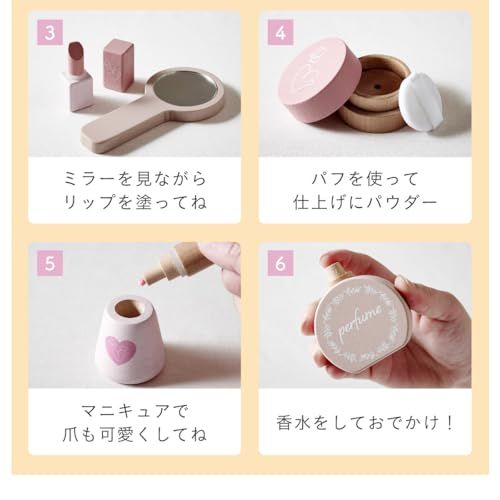 3

ミラーを見ながら
リップを塗ってね

4

パフを使って
仕上げにパウダー

5

マニキュアで
爪も可愛くしてね

6

perfume

香水をしておでかけ！